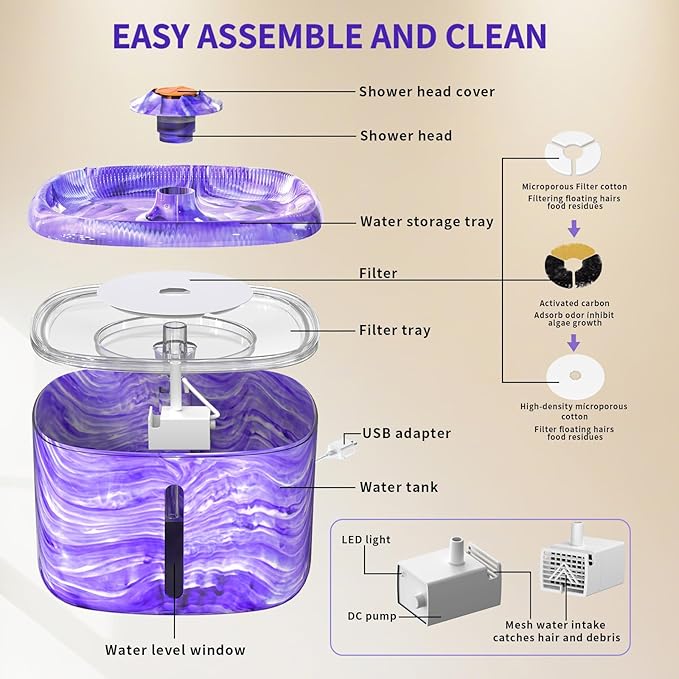 EASY ASSEMBLE AND CLEAN

Shower head cover

Shower head

Water storage tray

Filter

Filter tray

USB adapter

Water tank

Water level window

Microporous Filter cotton
Filtering floating hairs food residues

Activated carbon
Adsorb odor inhibit algae growth

High-density microporous cotton
Filter floating hairs food residues

LED light

DC pump

Mesh water intake catches hair and debris