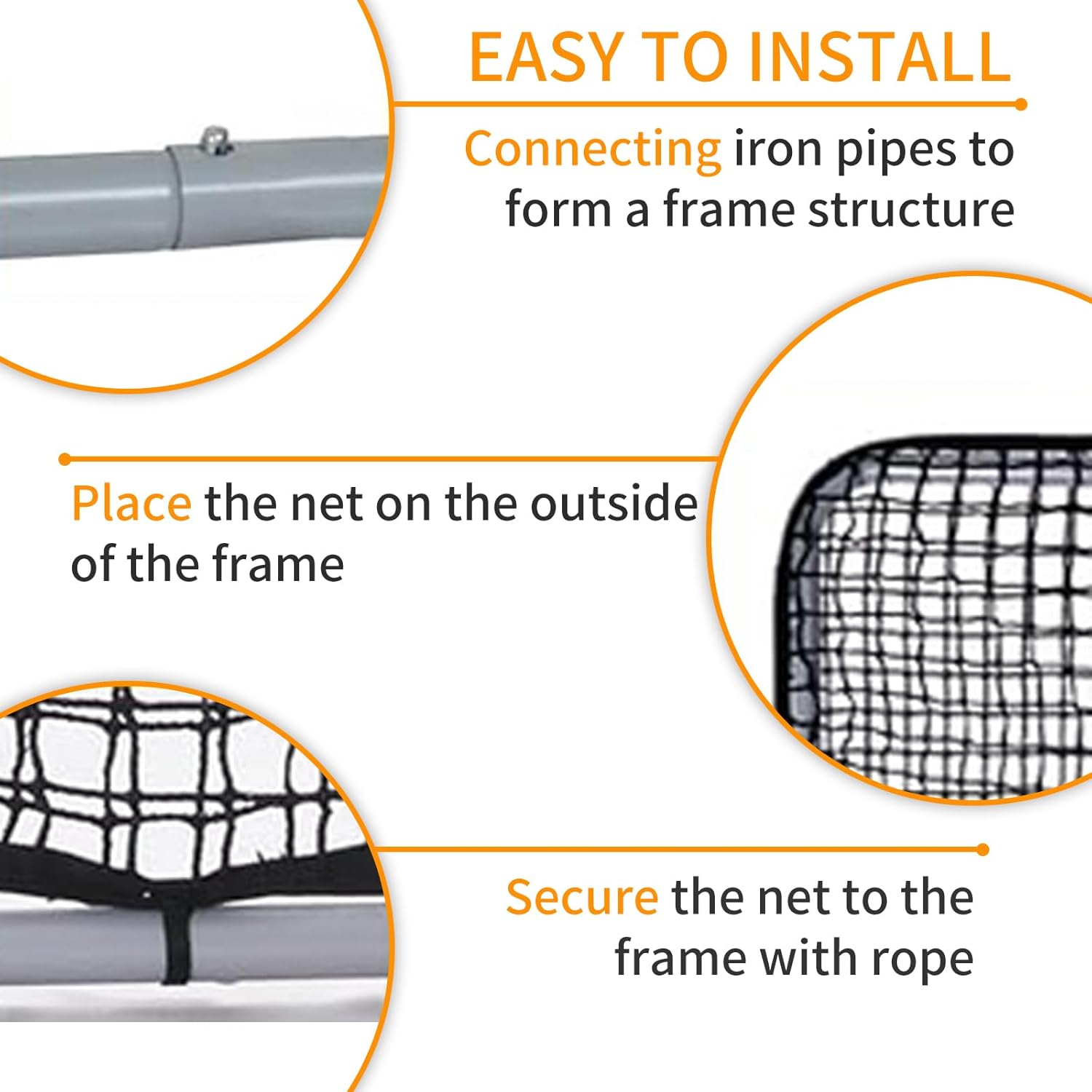 EASY TO INSTALL

Connecting iron pipes to form a frame structure

Place the net on the outside of the frame

Secure the net to the frame with rope