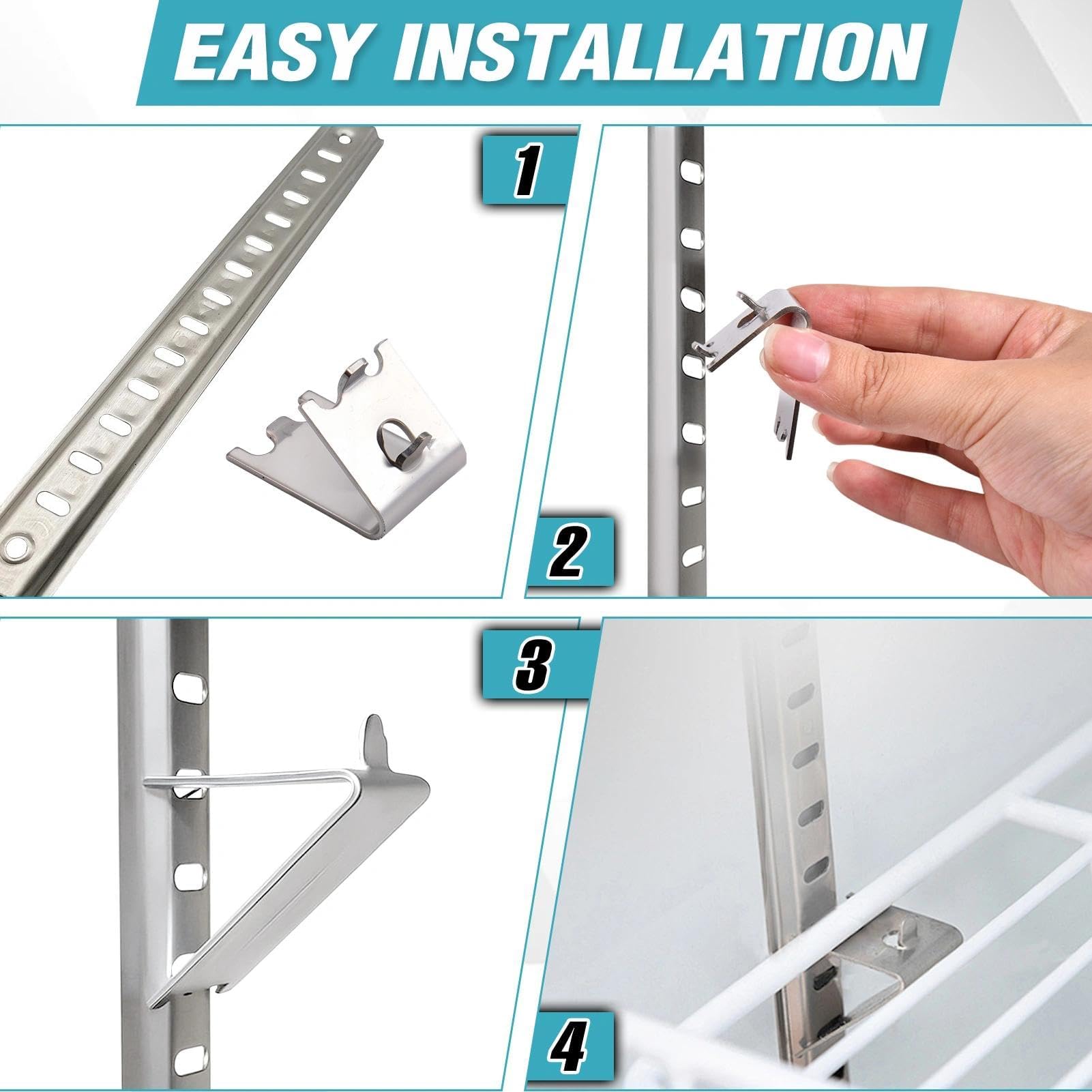 EASY INSTALLATION

1

2

3

4