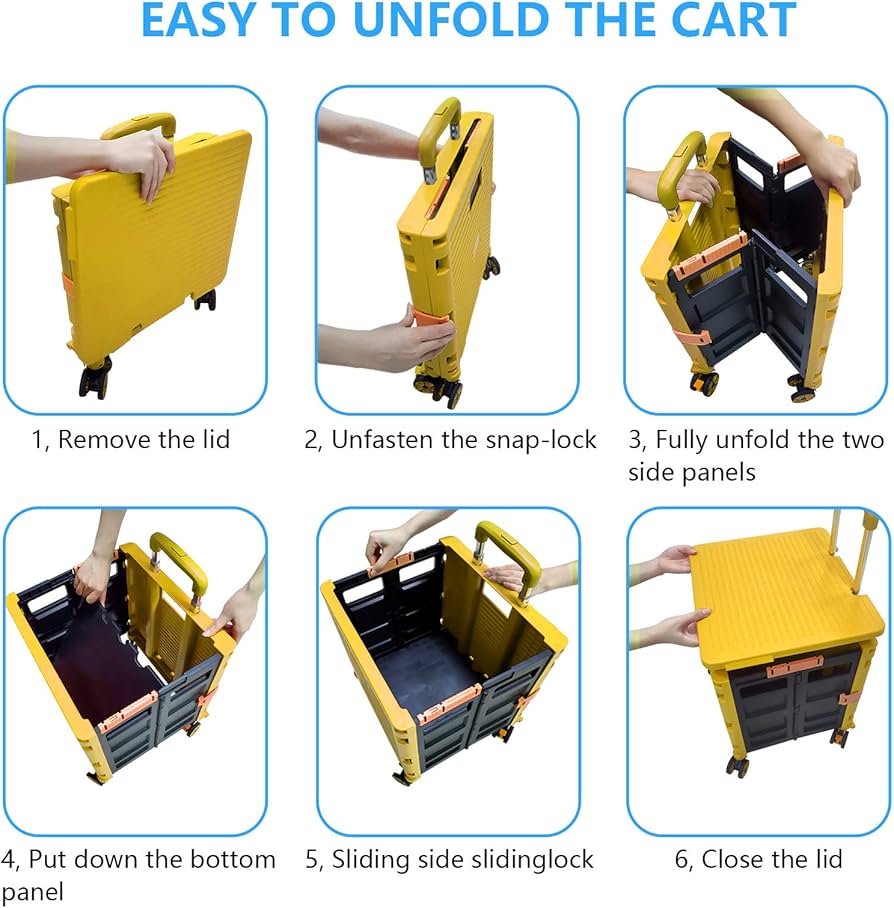 EASY TO UNFOLD THE CART

1, Remove the lid

2, Unfasten the snap-lock

3, Fully unfold the two side panels

4, Put down the bottom panel

5, Sliding side slidinglock

6, Close the lid