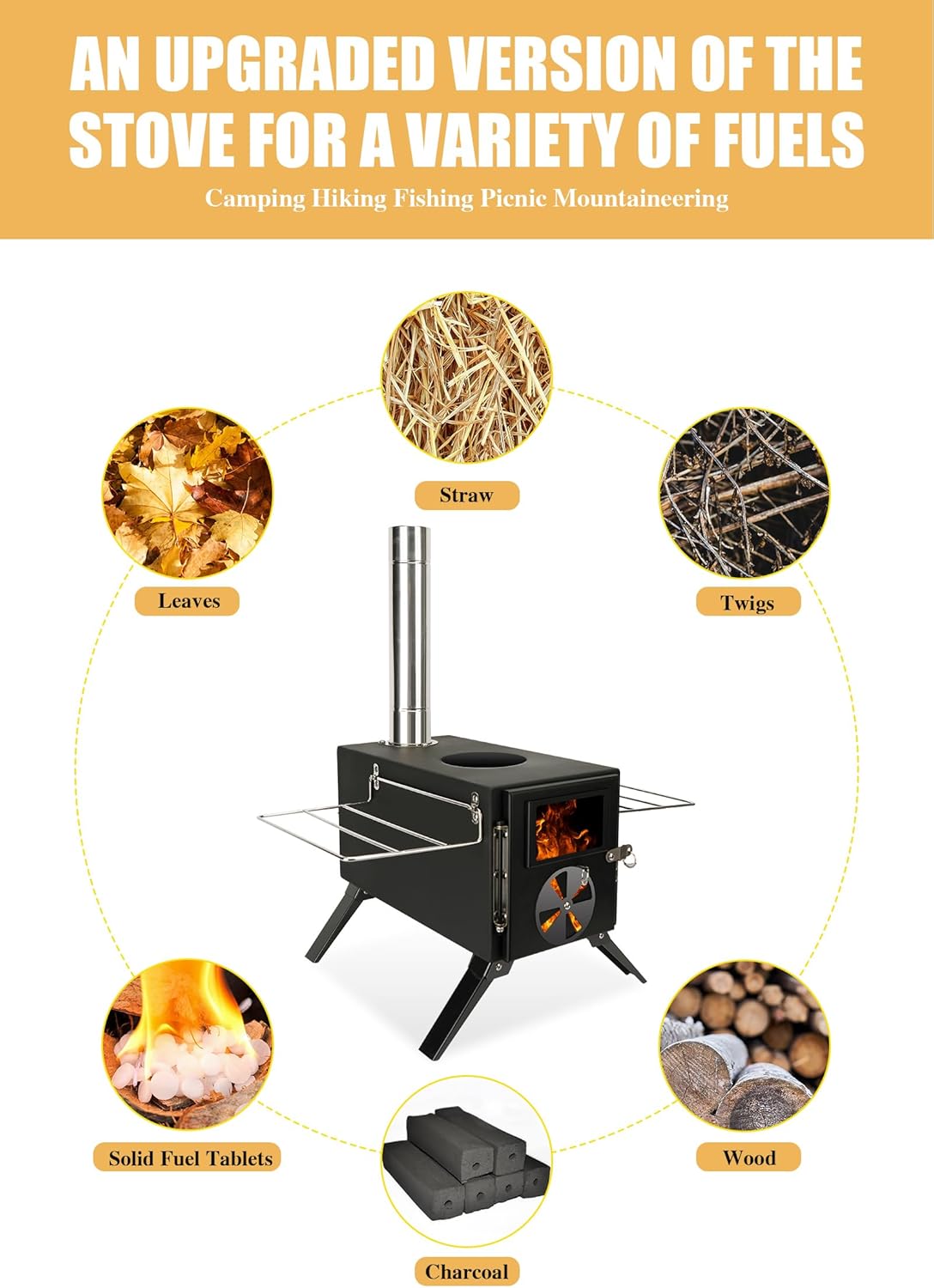 AN UPGRADED VERSION OF THE STOVE FOR A VARIETY OF FUELS

Camping Hiking Fishing Picnic Mountaineering

Straw

Leaves

Twigs

Solid Fuel Tablets

Wood

Charcoal