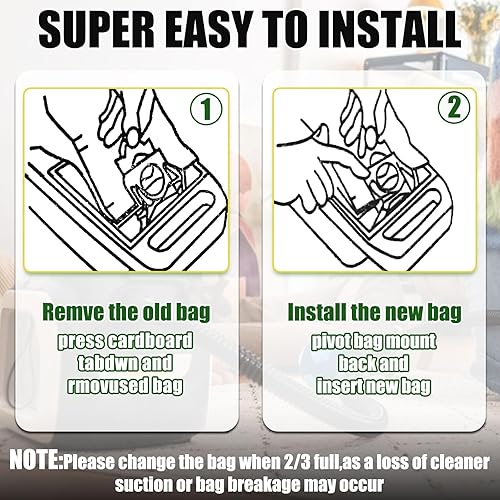 SUPER EASY TO INSTALL

1

Remve the old bag

press cardboard tabdwn and rmovused bag

2

Install the new bag

pivot bag mount back and insert new bag

NOTE:Please change the bag when 2/3 full,as a loss of cleaner suction or bag breakage may occur