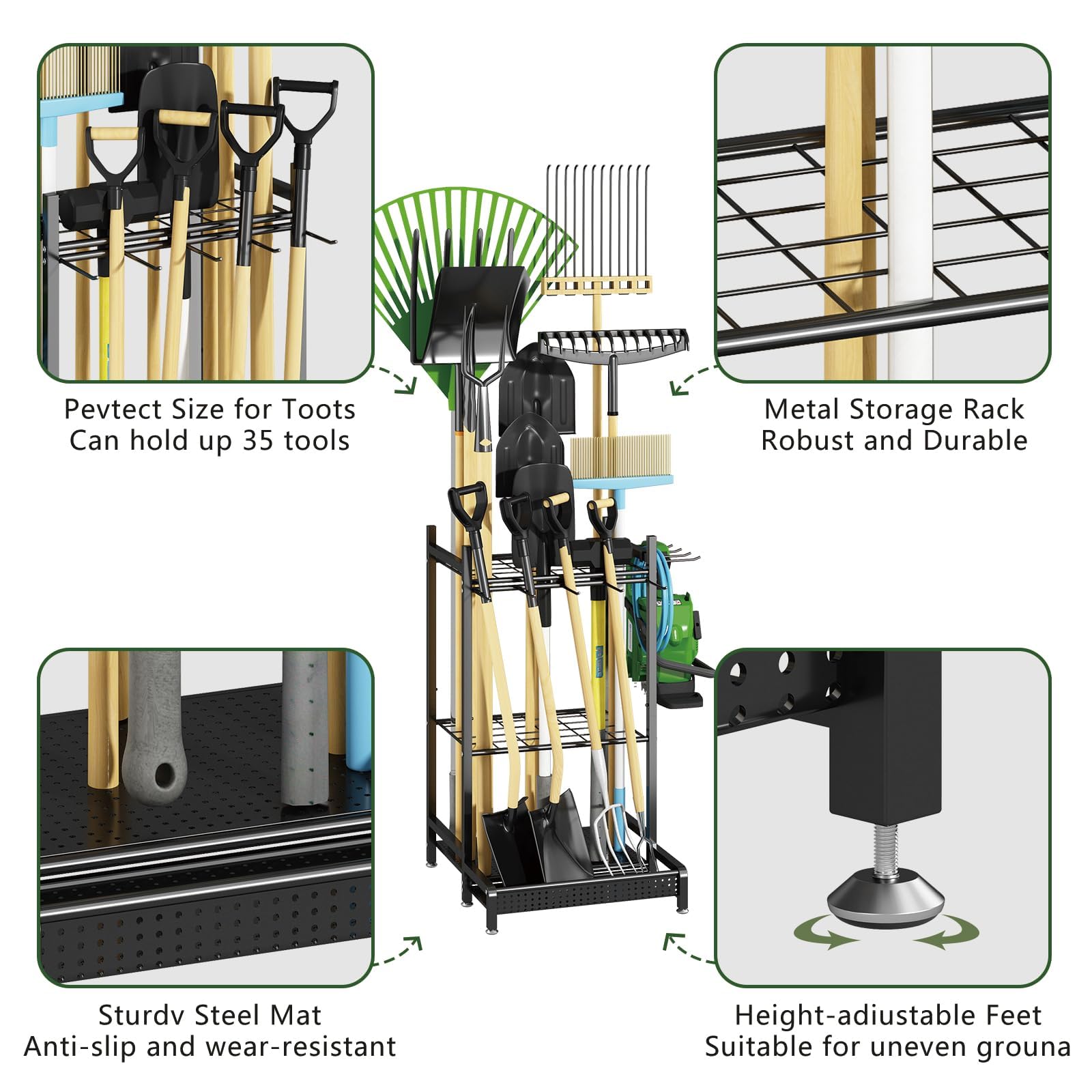 Pevtect Size for Toots
Can hold up 35 tools

Metal Storage Rack
Robust and Durable

Sturdv Steel Mat
Anti-slip and wear-resistant

Height-adiustable Feet
Suitable for uneven grouna