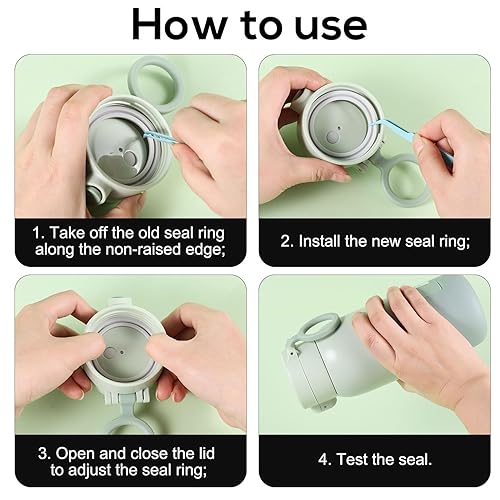 How to use

1. Take off the old seal ring along the non-raised edge;

2. Install the new seal ring;

3. Open and close the lid to adjust the seal ring;

4. Test the seal.