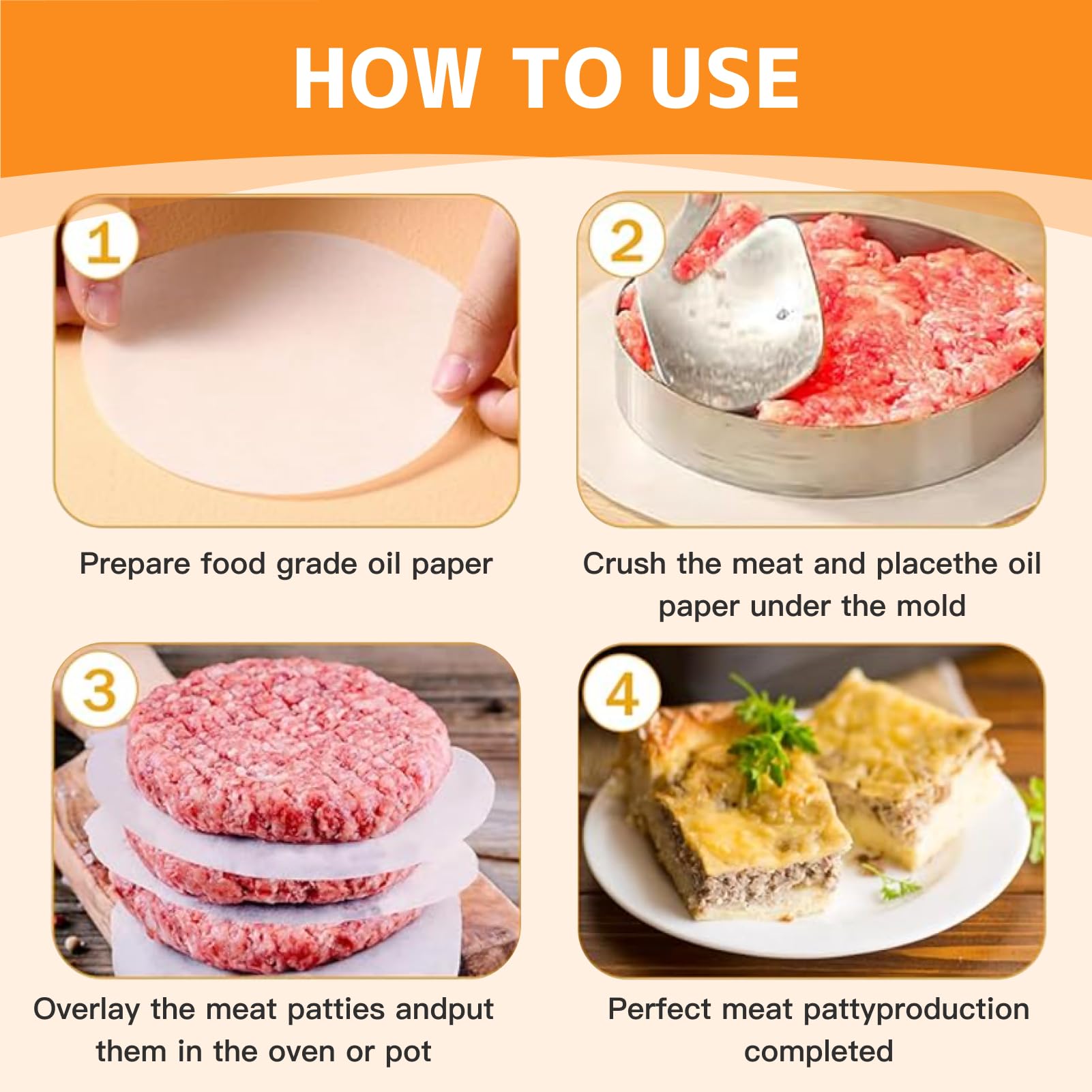 HOW TO USE

1

Prepare food grade oil paper

2

Crush the meat and placethe oil paper under the mold

3

Overlay the meat patties andput them in the oven or pot

4

Perfect meat pattyproduction completed