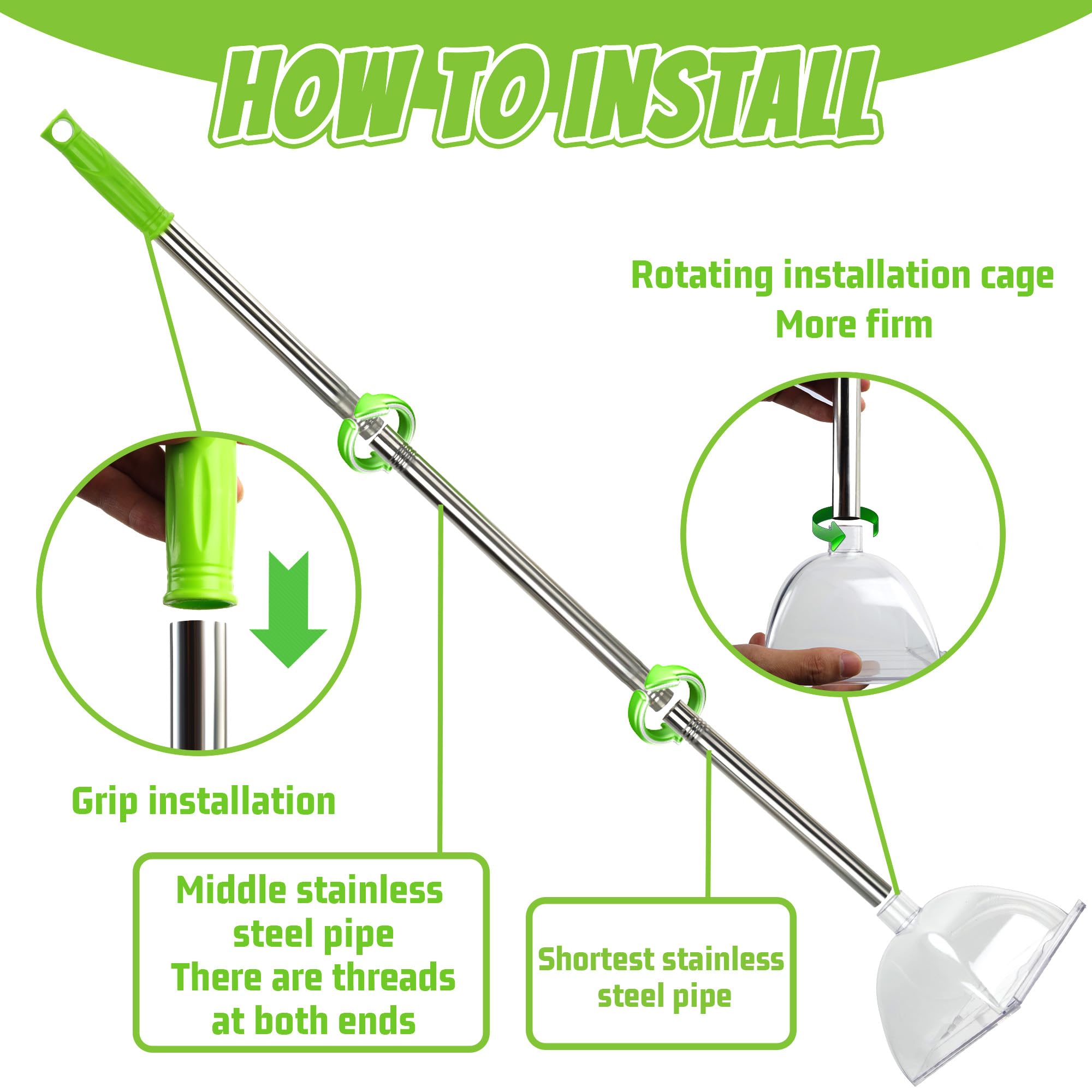 HOW TO INSTALL

Rotating installation cage
More firm

Grip installation

Middle stainless steel pipe
There are threads at both ends

Shortest stainless steel pipe