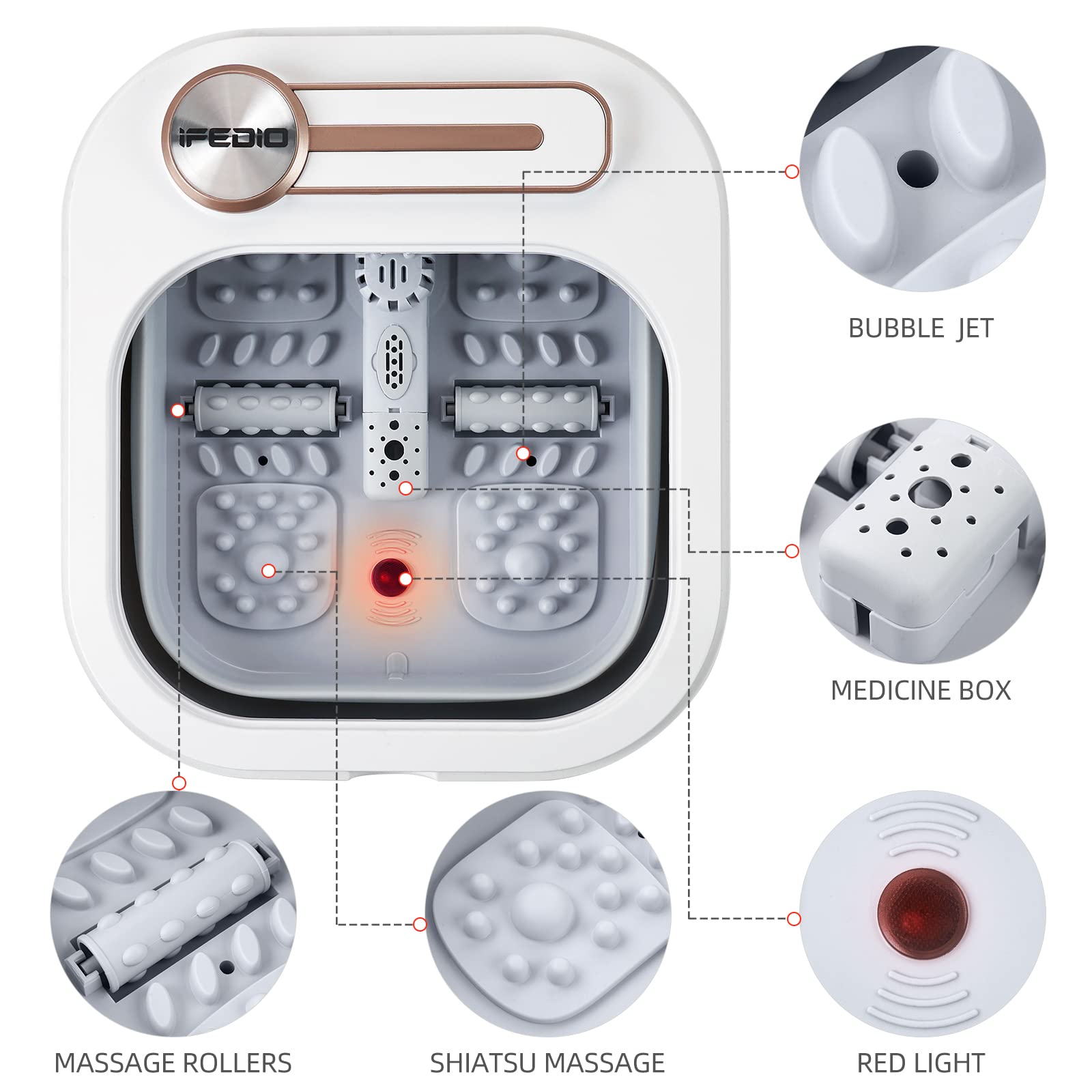 iFEDIO

BUBBLE JET

MEDICINE BOX

MASSAGE ROLLERS

SHIATSU MASSAGE

RED LIGHT