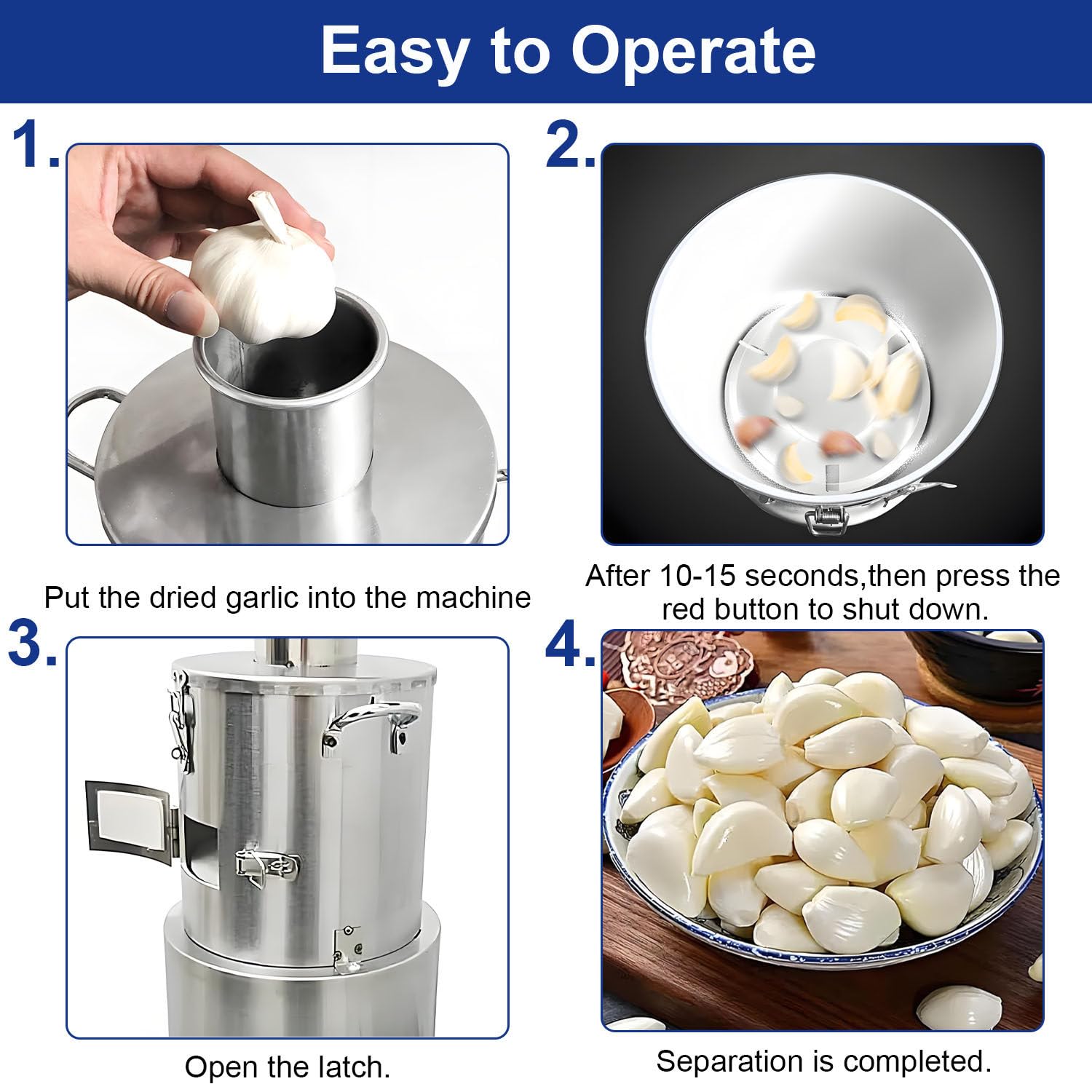 Easy to Operate

1.

Put the dried garlic into the machine

2.

After 10-15 seconds,then press the red button to shut down.

3.

Open the latch.

4.

Separation is completed.