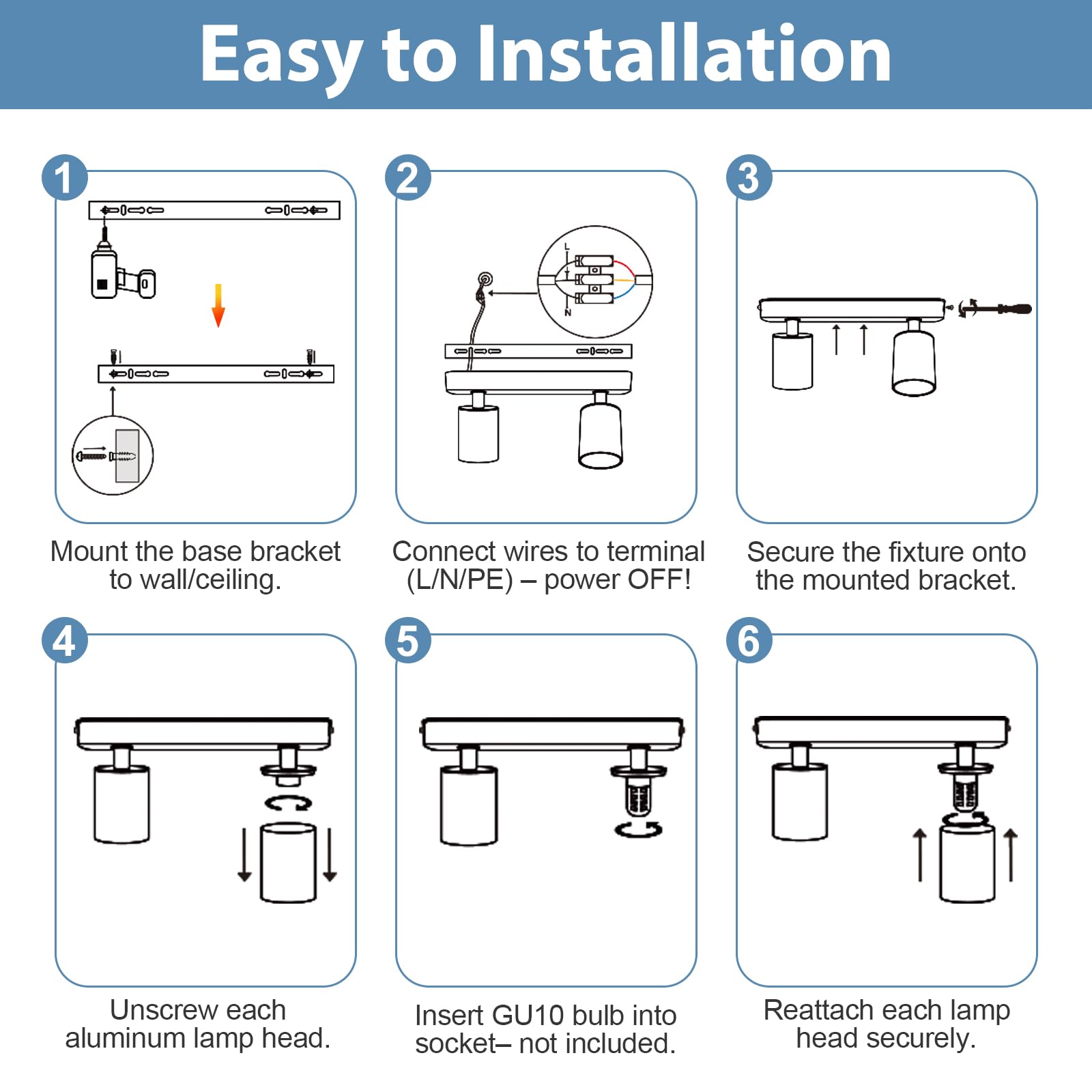 Easy to Installation

1

Mount the base bracket to wall/ceiling.

2

L

N

Connect wires to terminal (L/N/PE) – power OFF!

3

Secure the fixture onto the mounted bracket.

4

Unscrew each aluminum lamp head.

5

Insert GU10 bulb into socket– not included.

6

Reattach each lamp head securely.