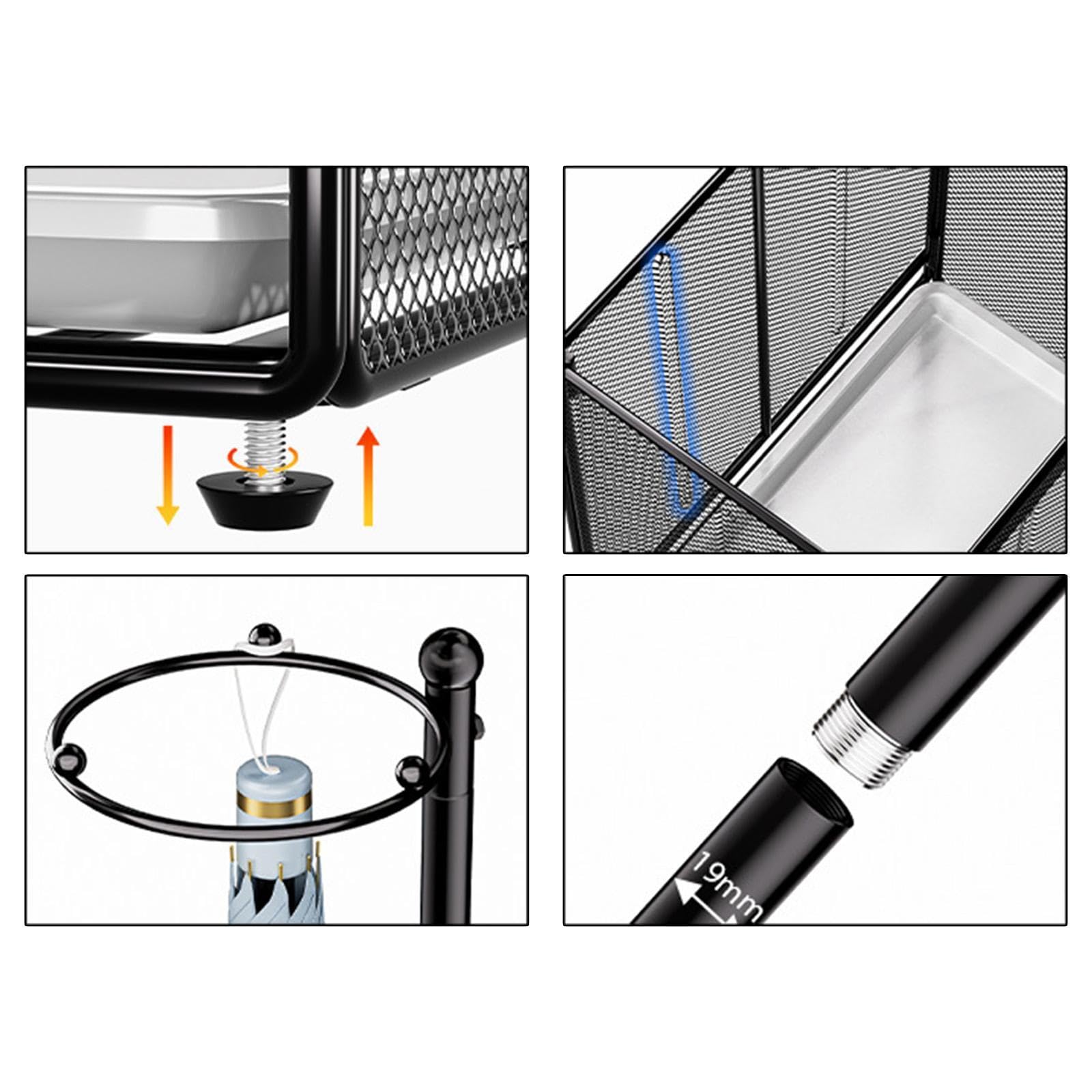 19mm