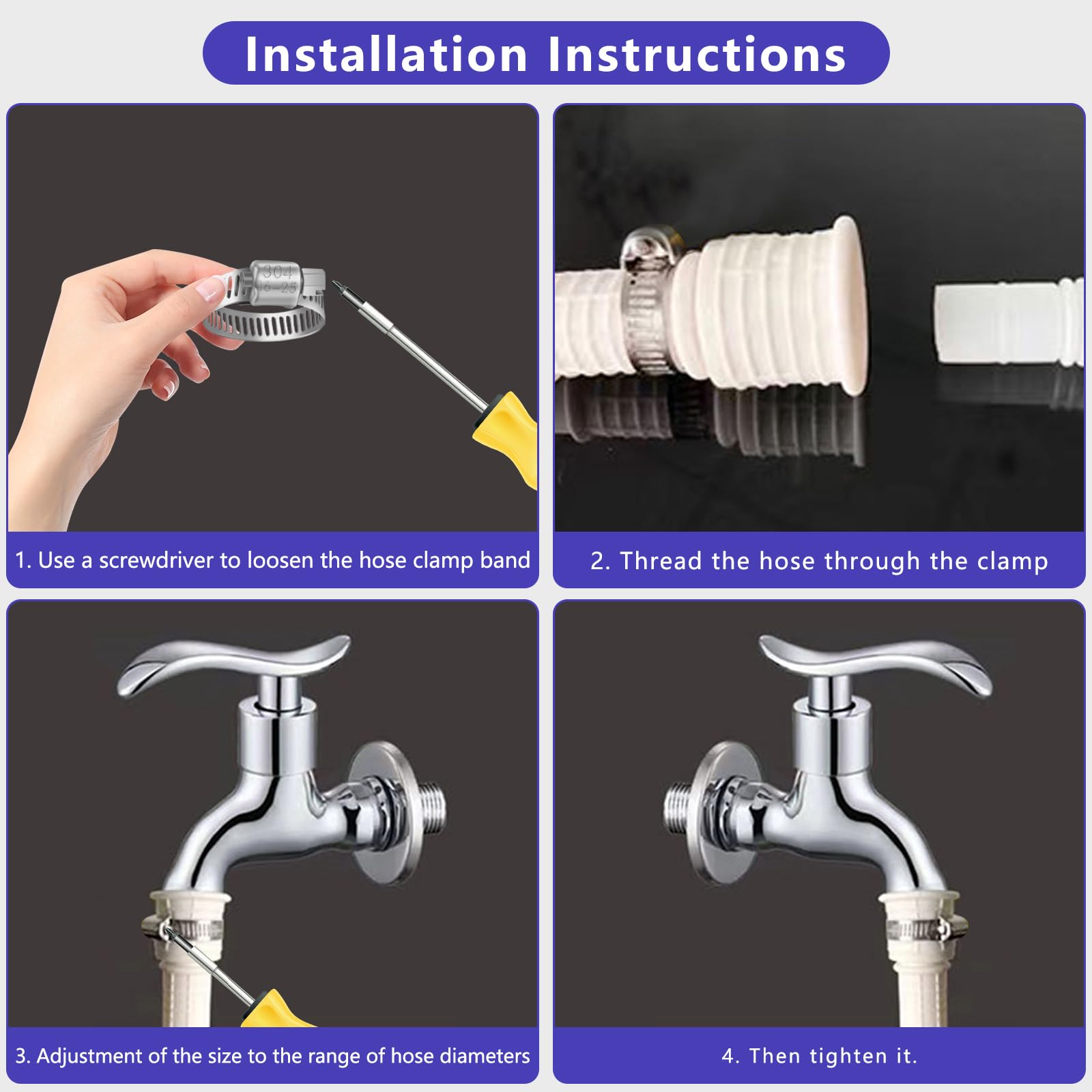 Installation Instructions

304
16-25

1. Use a screwdriver to loosen the hose clamp band

2. Thread the hose through the clamp

3. Adjustment of the size to the range of hose diameters

4. Then tighten it.