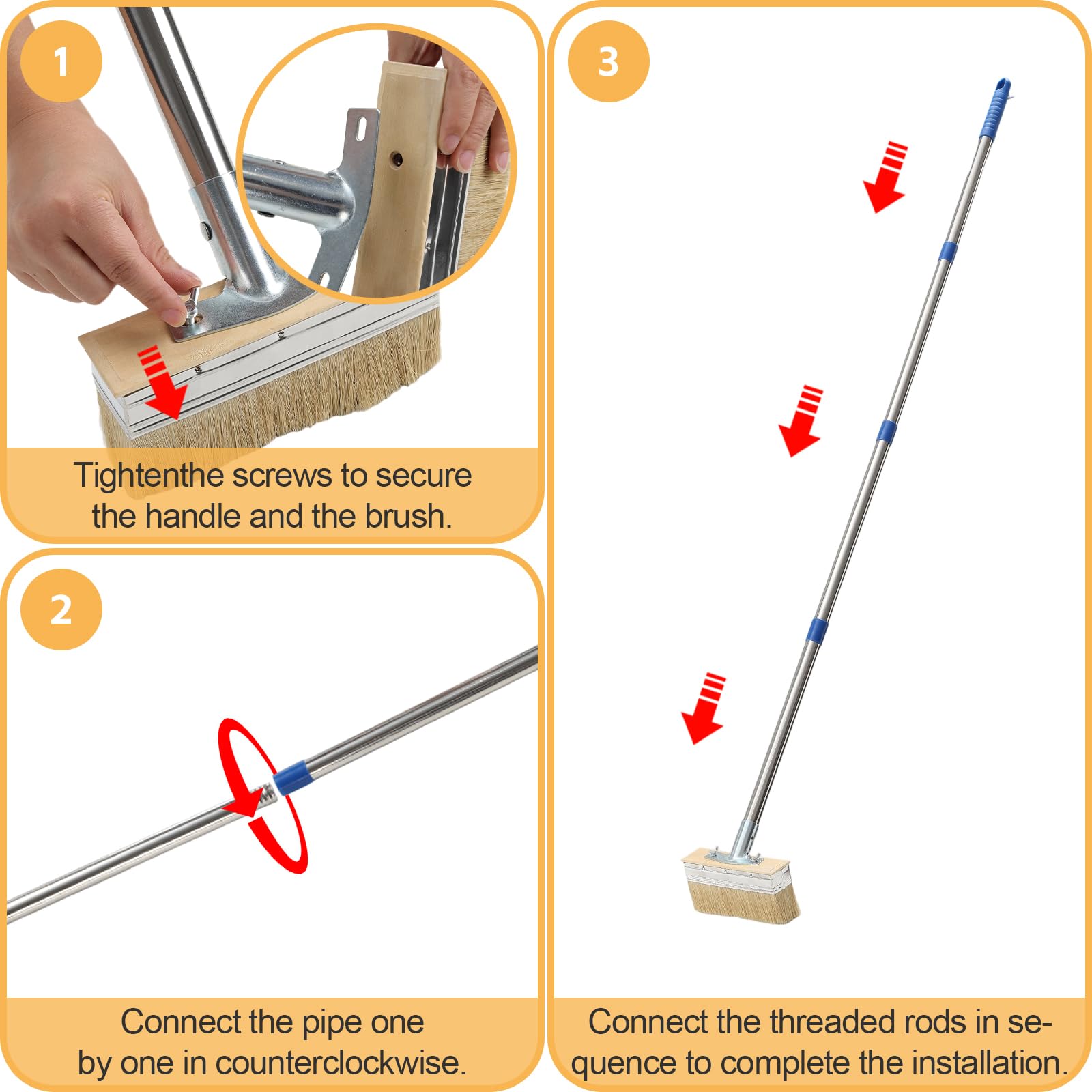 1

Tightenthe screws to secure the handle and the brush.

2

Connect the pipe one by one in counterclockwise.

3

Connect the threaded rods in sequence to complete the installation.