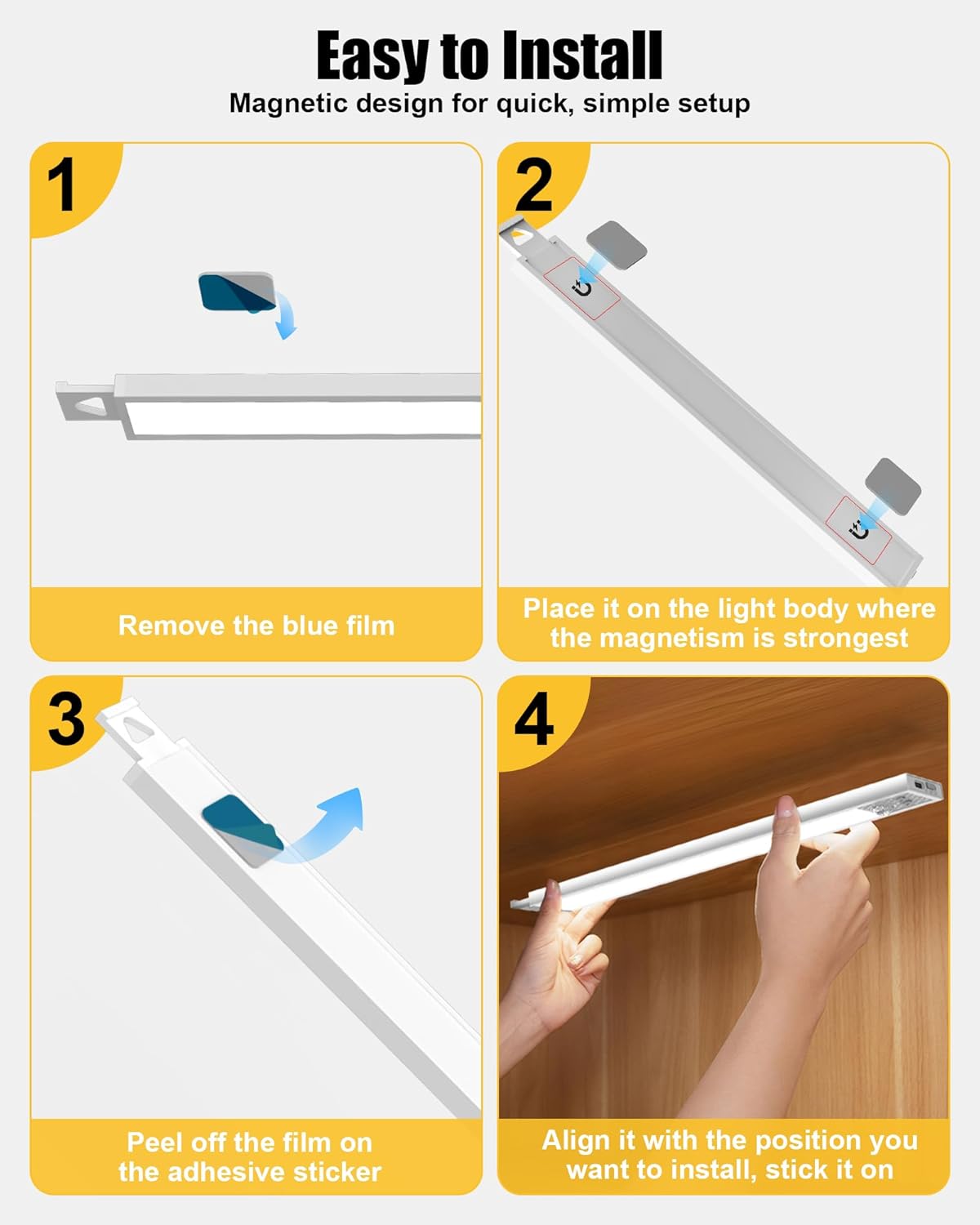 Easy to Install
Magnetic design for quick, simple setup

1

Remove the blue film

2

Place it on the light body where the magnetism is strongest

3

Peel off the film on the adhesive sticker

4

Align it with the position you want to install, stick it on