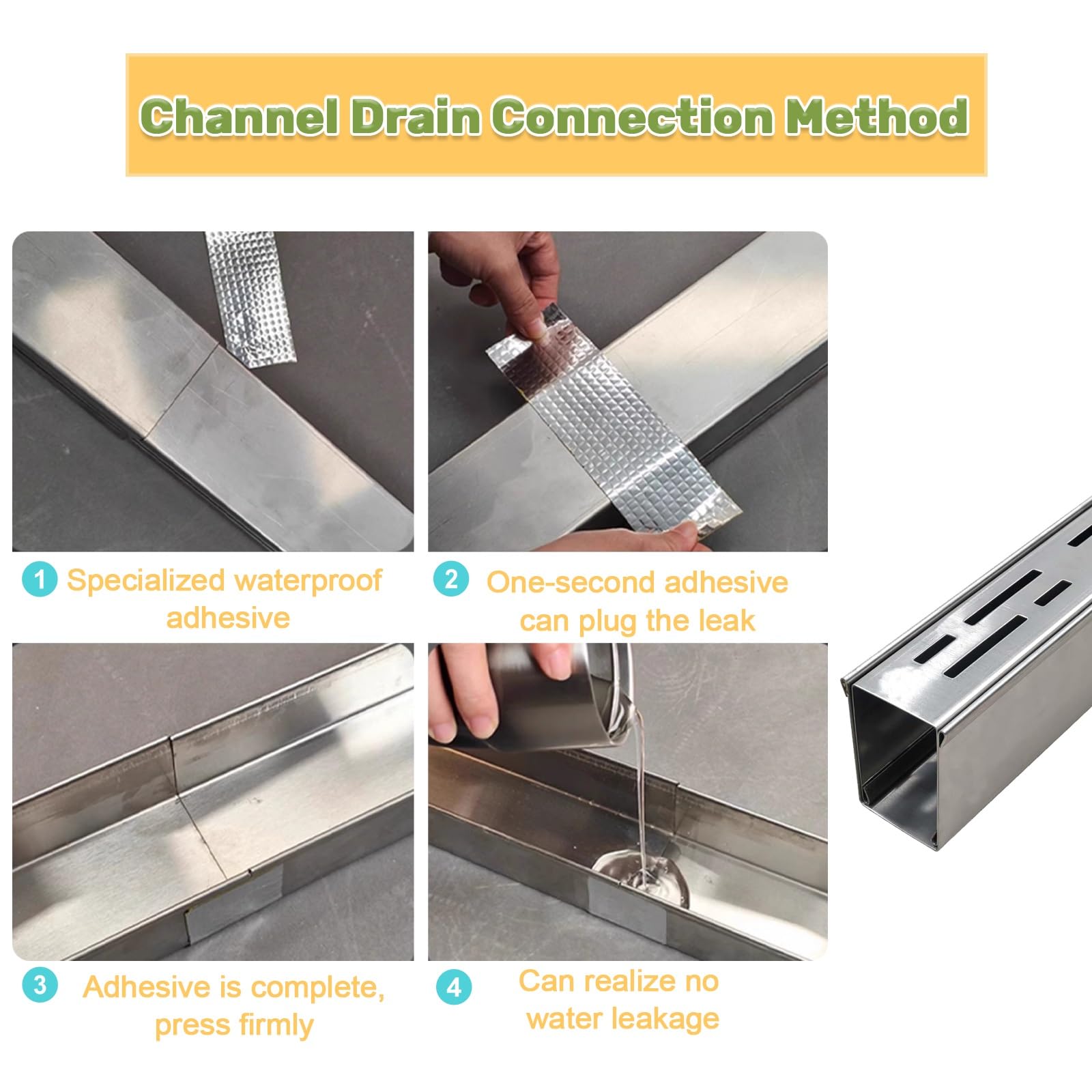 Channel Drain Connection Method

1 Specialized waterproof adhesive

2 One-second adhesive can plug the leak

3 Adhesive is complete, press firmly

4 Can realize no water leakage