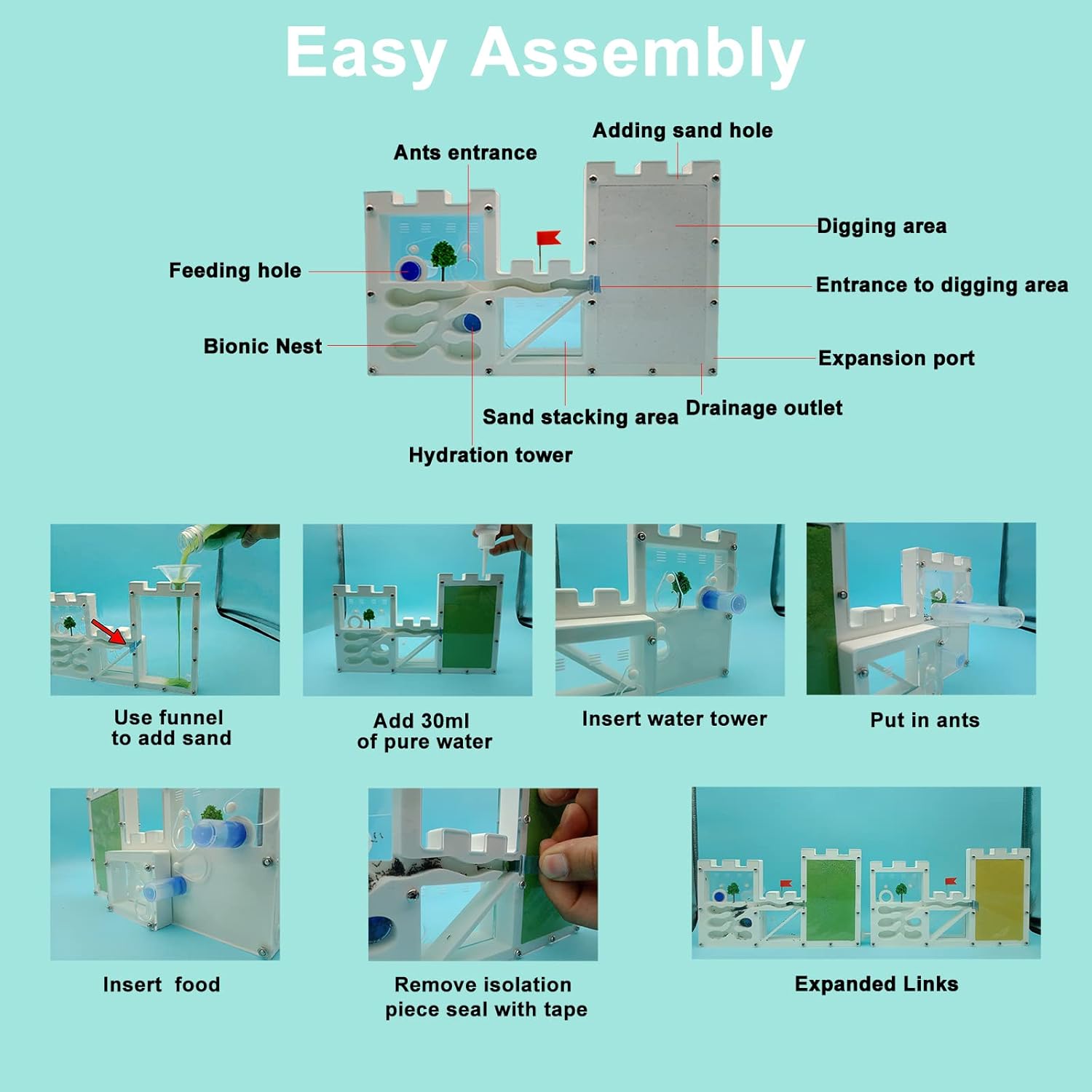 Easy Assembly

Adding sand hole

Ants entrance

Digging area

Feeding hole

Entrance to digging area

Bionic Nest

Expansion port

Drainage outlet

Sand stacking area

Hydration tower

Use funnel to add sand

Add 30ml of pure water

Insert water tower

Put in ants

Insert food

Remove isolation piece seal with tape

Expanded Links