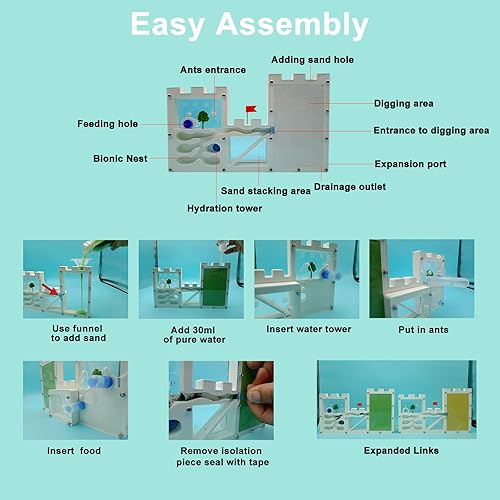 Easy Assembly

Ants entrance

Adding sand hole

Digging area

Feeding hole

Entrance to digging area

Bionic Nest

Expansion port

Sand stacking area

Drainage outlet

Hydration tower

Use funnel to add sand

Add 30ml of pure water

Insert water tower

Put in ants

Insert food

Remove isolation piece seal with tape

Expanded Links