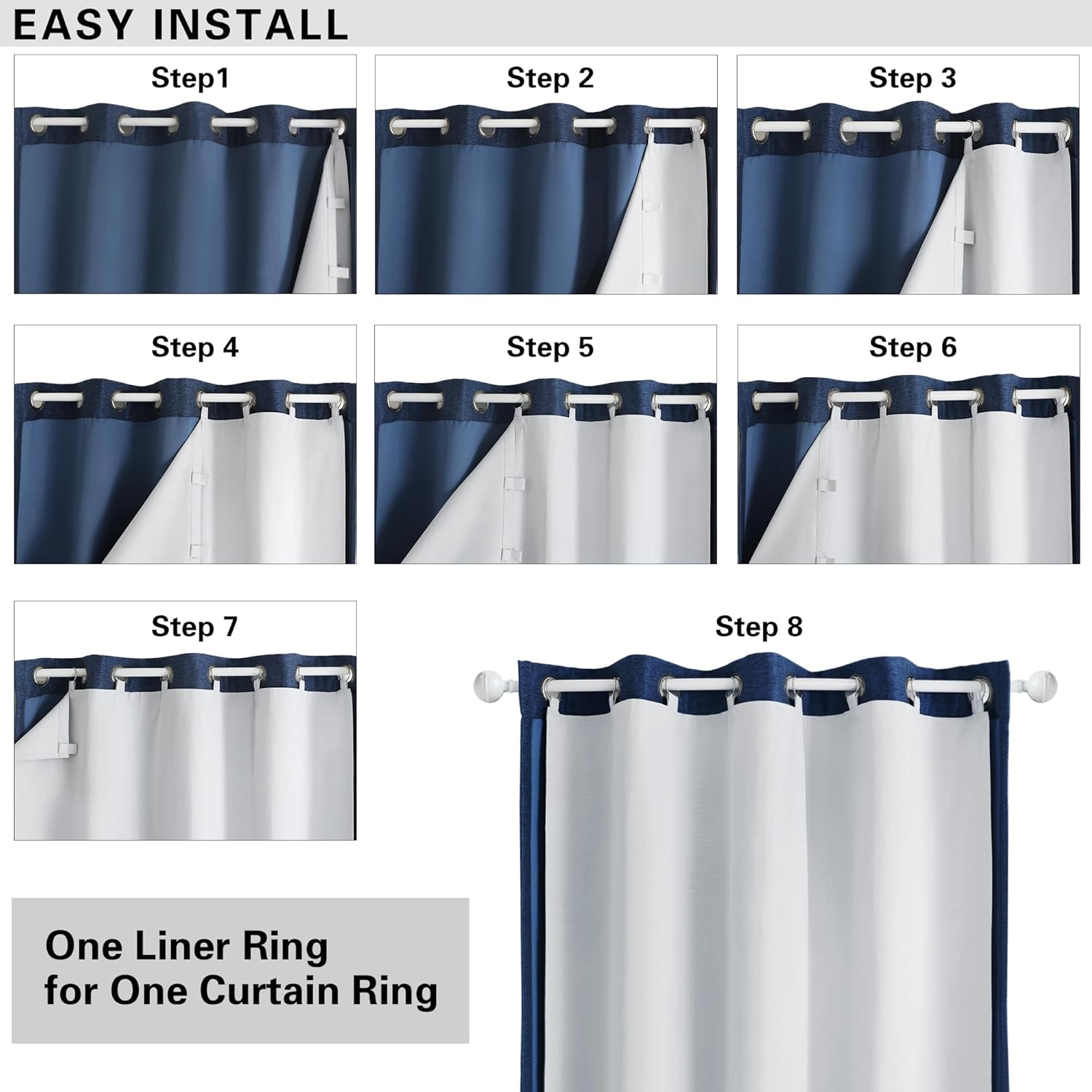 EASY INSTALL

Step1

Step 2

Step 3

Step 4

Step 5

Step 6

Step 7

Step 8

One Liner Ring for One Curtain Ring