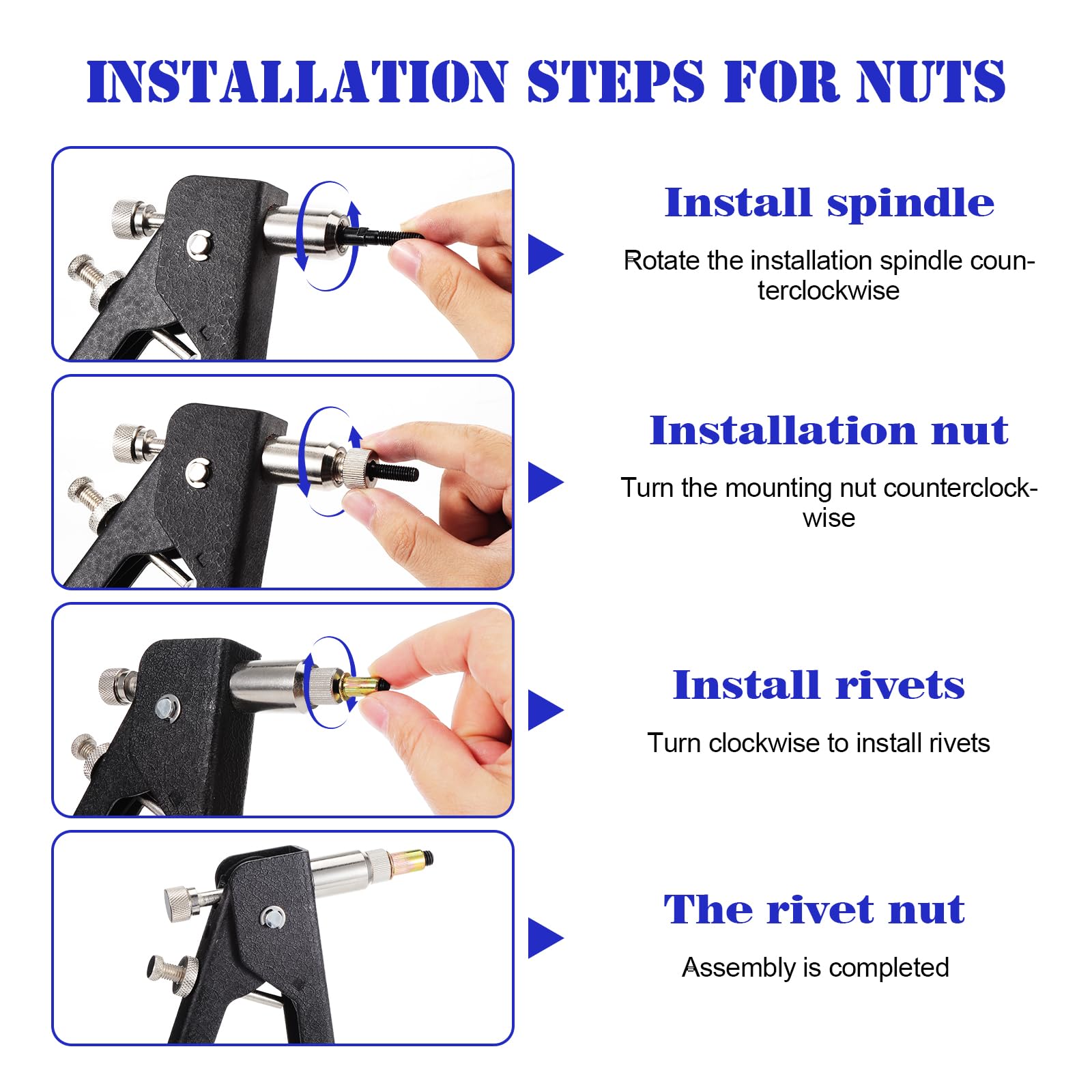 INSTALLATION STEPS FOR NUTS

Install spindle

Rotate the installation spindle counterclockwise

Installation nut

Turn the mounting nut counterclockwise

Install rivets

Turn clockwise to install rivets

The rivet nut

Assembly is completed