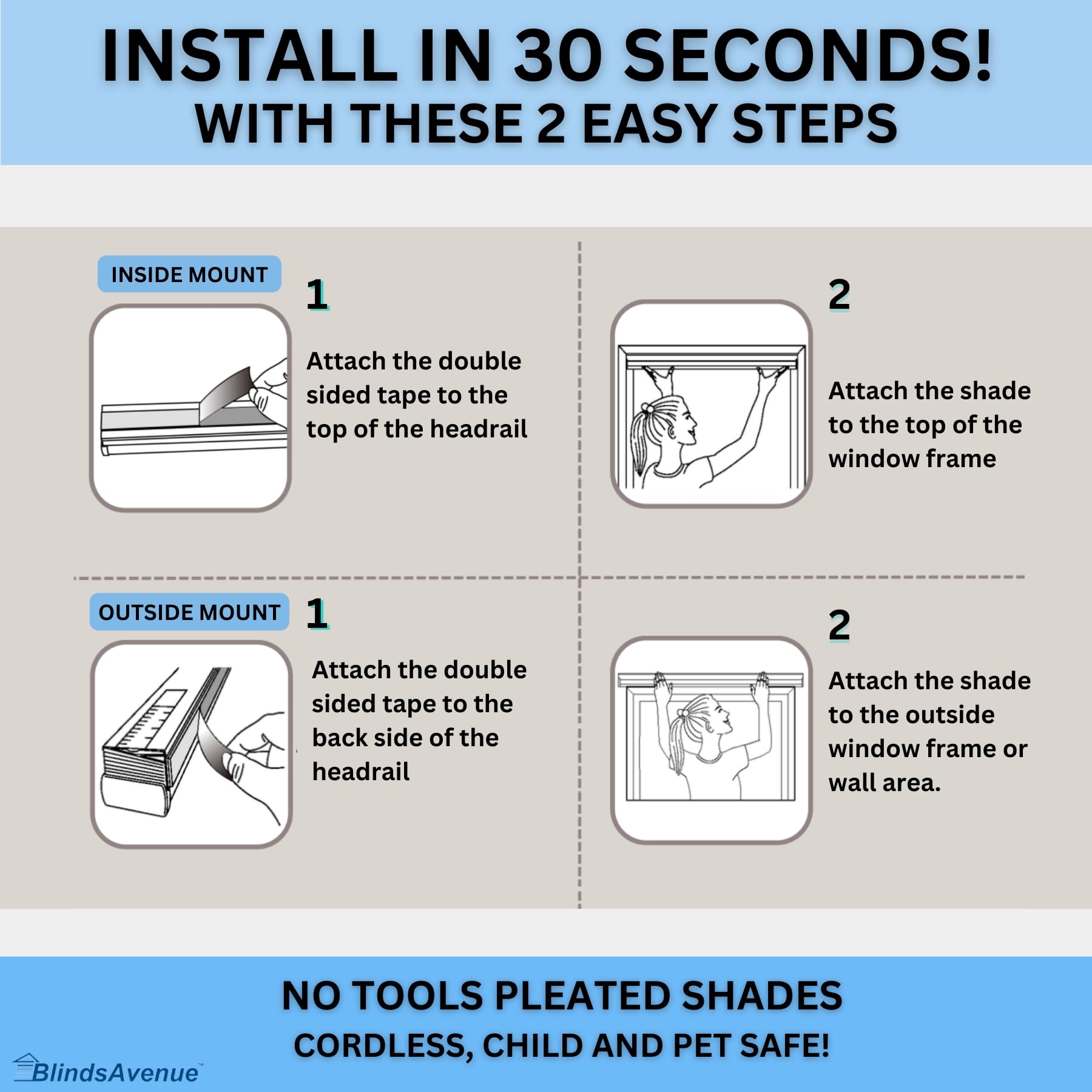 INSTALL IN 30 SECONDS!
WITH THESE 2 EASY STEPS

INSIDE MOUNT

1

Attach the double sided tape to the top of the headrail

2

Attach the shade to the top of the window frame

OUTSIDE MOUNT

1

Attach the double sided tape to the back side of the headrail

2

Attach the shade to the outside window frame or wall area.

NO TOOLS PLEATED SHADES
CORDLESS, CHILD AND PET SAFE!

BlindsAvenue™