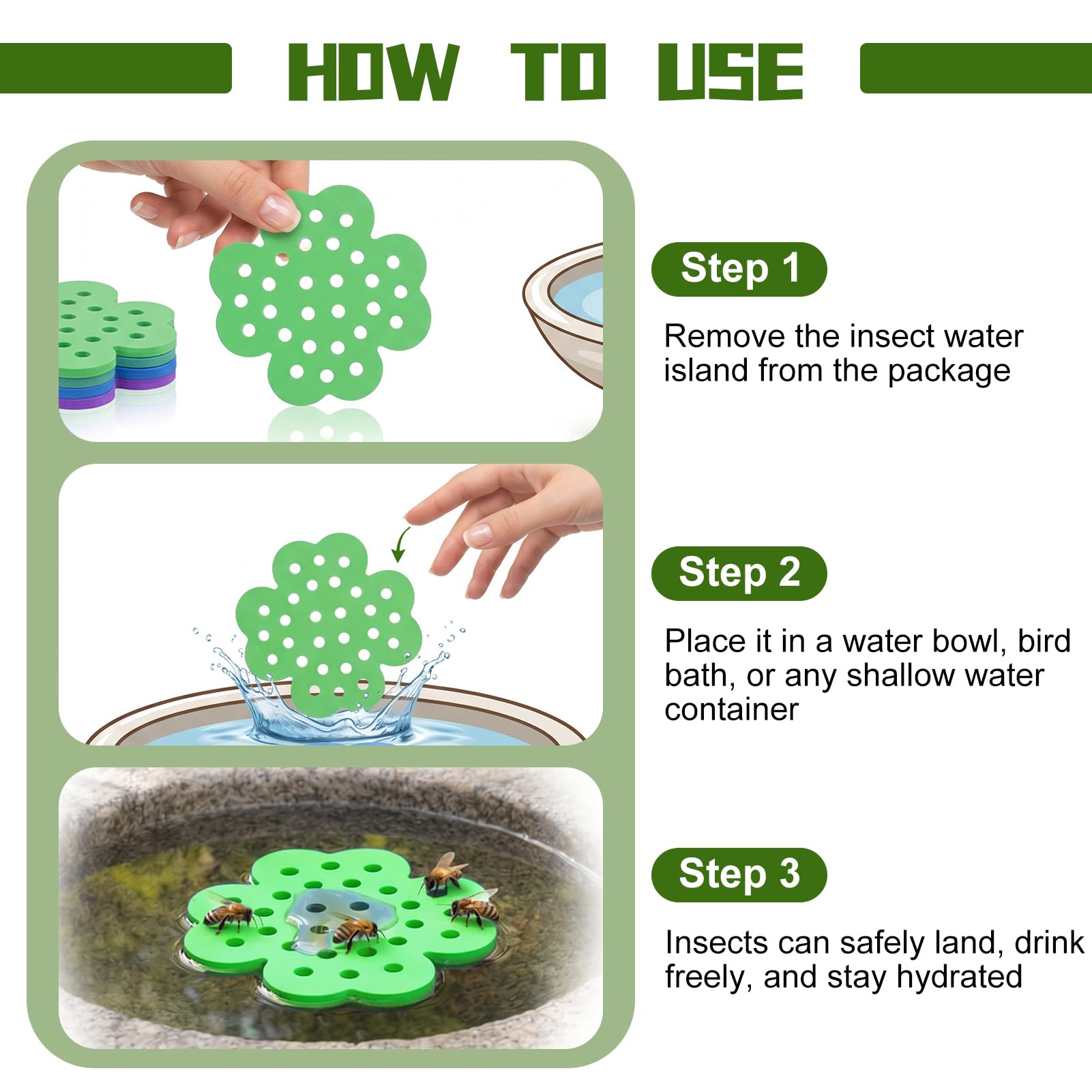 HOW TO USE

Step 1

Remove the insect water island from the package

Step 2

Place it in a water bowl, bird bath, or any shallow water container

Step 3

Insects can safely land, drink freely, and stay hydrated