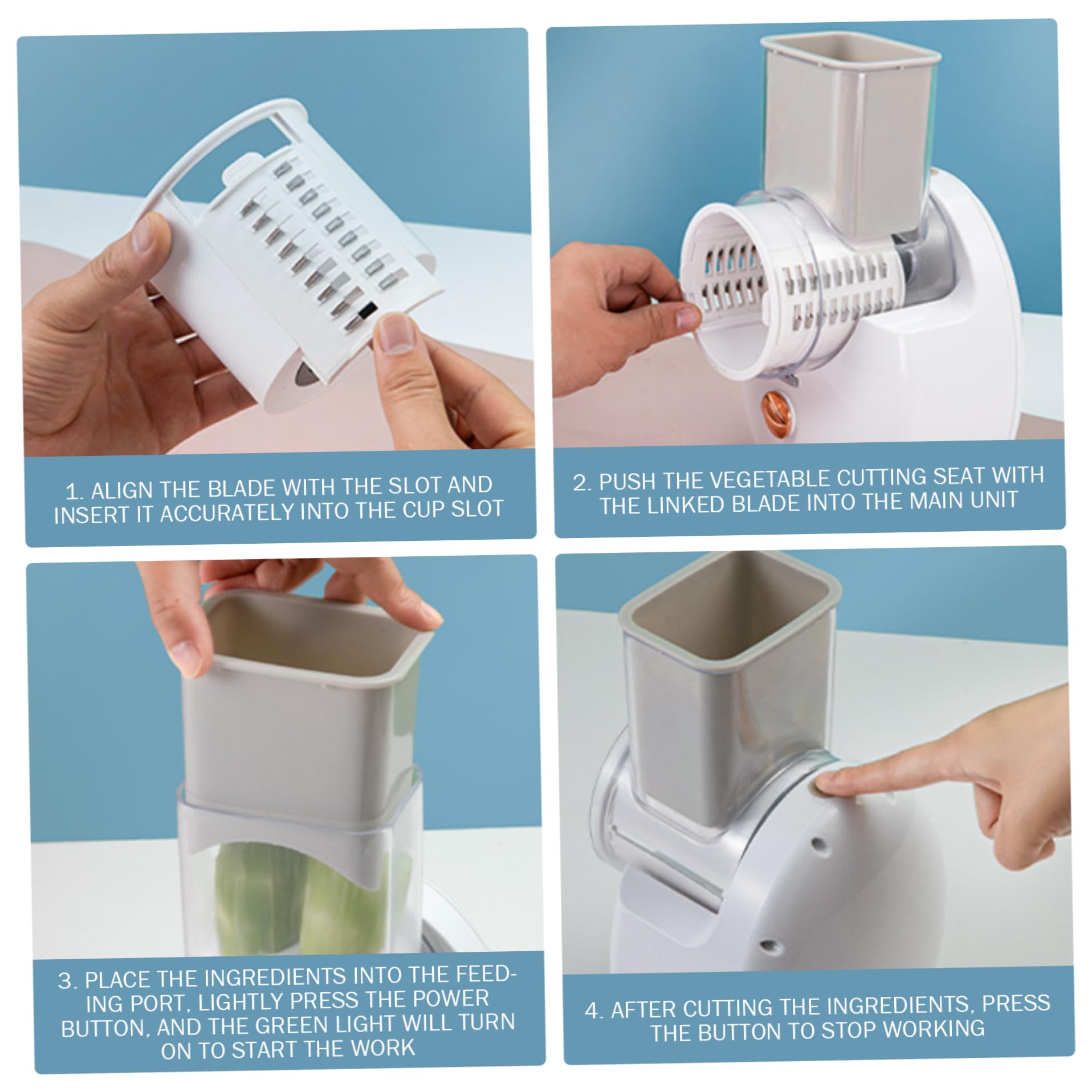 1. ALIGN THE BLADE WITH THE SLOT AND INSERT IT ACCURATELY INTO THE CUP SLOT

2. PUSH THE VEGETABLE CUTTING SEAT WITH THE LINKED BLADE INTO THE MAIN UNIT

3. PLACE THE INGREDIENTS INTO THE FEEDING PORT, LIGHTLY PRESS THE POWER BUTTON, AND THE GREEN LIGHT WILL TURN ON TO START THE WORK

4. AFTER CUTTING THE INGREDIENTS, PRESS THE BUTTON TO STOP WORKING