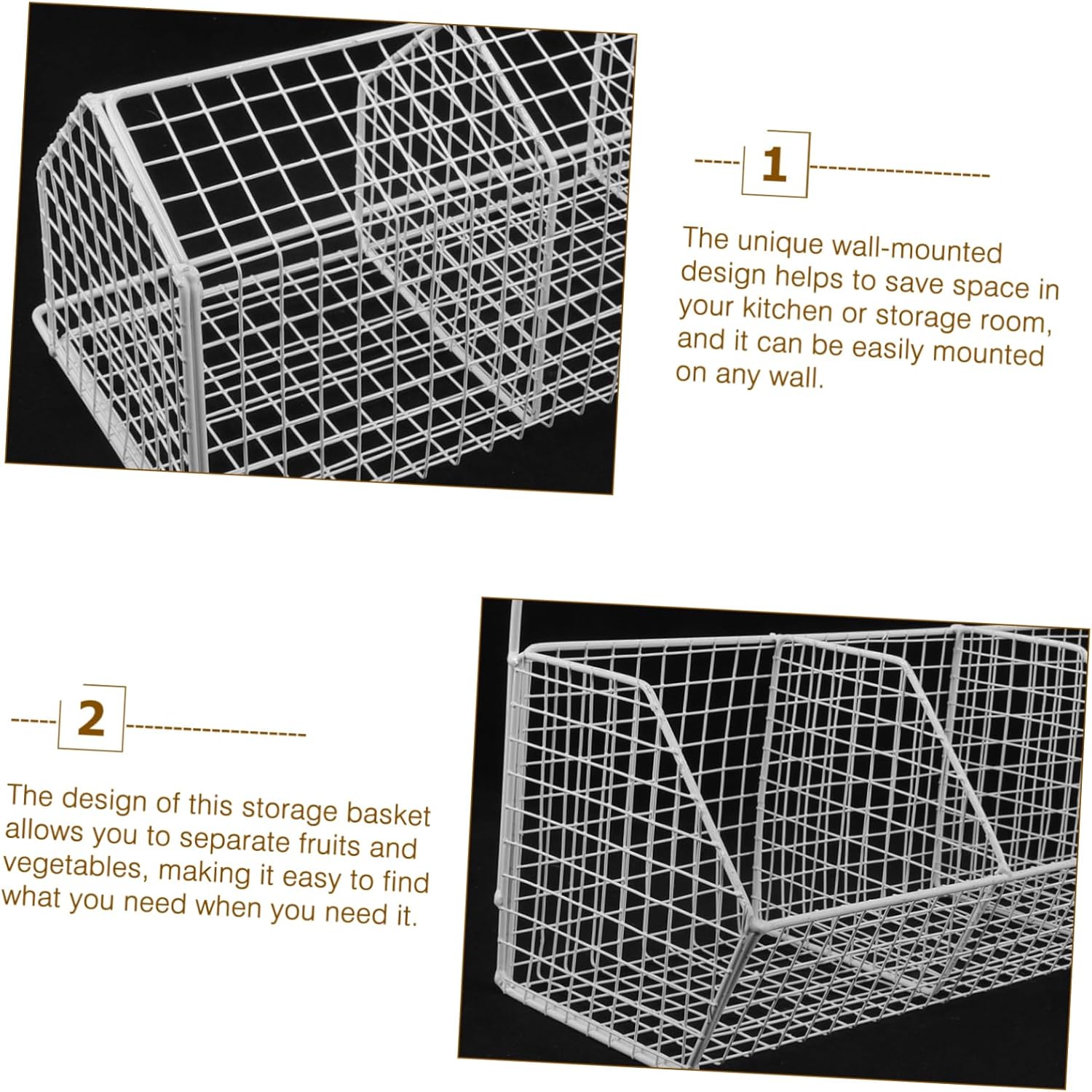 1

The unique wall-mounted design helps to save space in your kitchen or storage room, and it can be easily mounted on any wall.

2

The design of this storage basket allows you to separate fruits and vegetables, making it easy to find what you need when you need it.