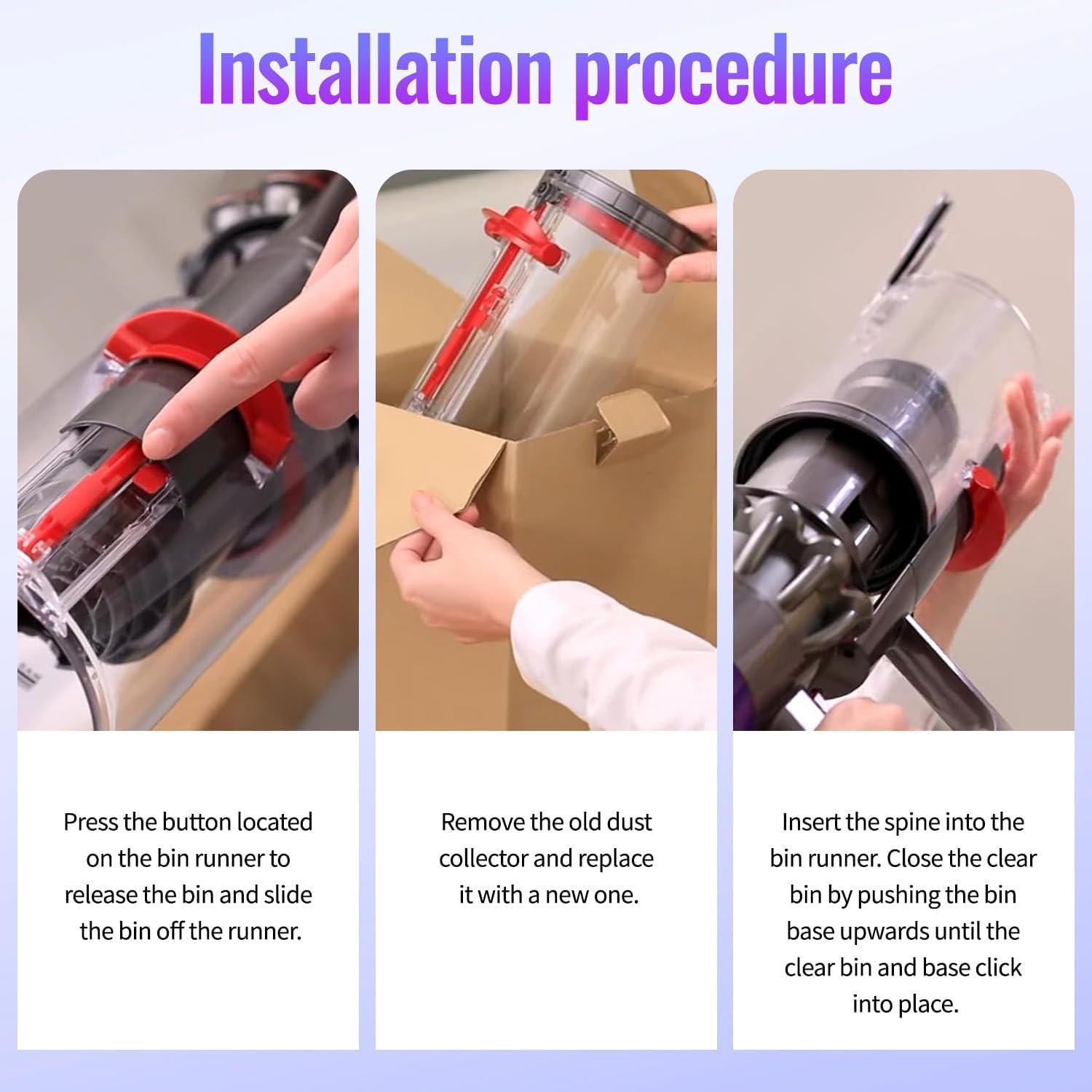 Installation procedure

Press the button located on the bin runner to release the bin and slide the bin off the runner.

Remove the old dust collector and replace it with a new one.

Insert the spine into the bin runner. Close the clear bin by pushing the bin base upwards until the clear bin and base click into place.