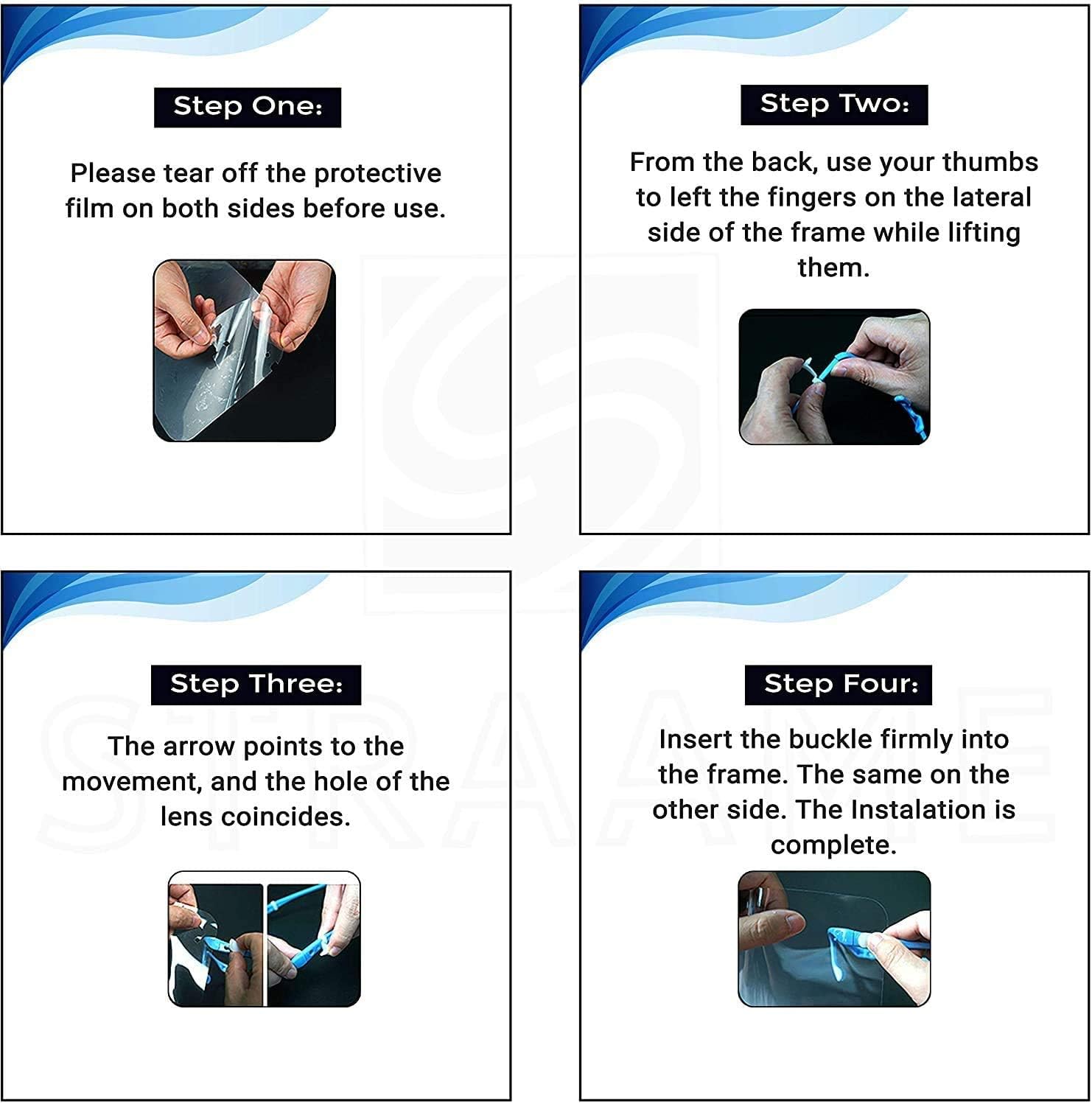 Step One:

Please tear off the protective film on both sides before use.

Step Two:

From the back, use your thumbs to left the fingers on the lateral side of the frame while lifting them.

Step Three:

The arrow points to the movement, and the hole of the lens coincides.

Step Four:

Insert the buckle firmly into the frame. The same on the other side. The Instalation is complete.

SFRAME