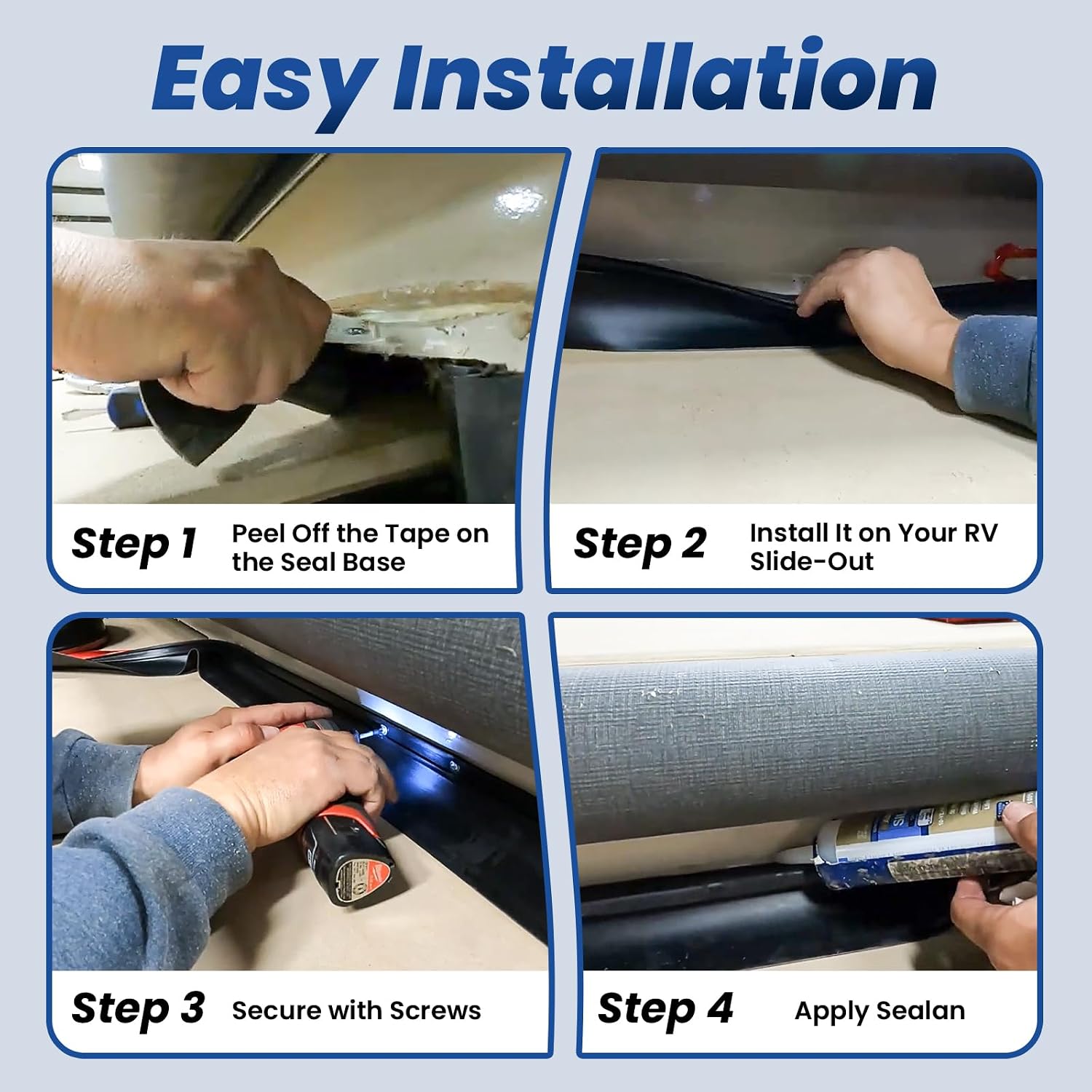 Easy Installation

Step 1 Peel Off the Tape on the Seal Base

Step 2 Install It on Your RV Slide-Out

Step 3 Secure with Screws

Step 4 Apply Sealan