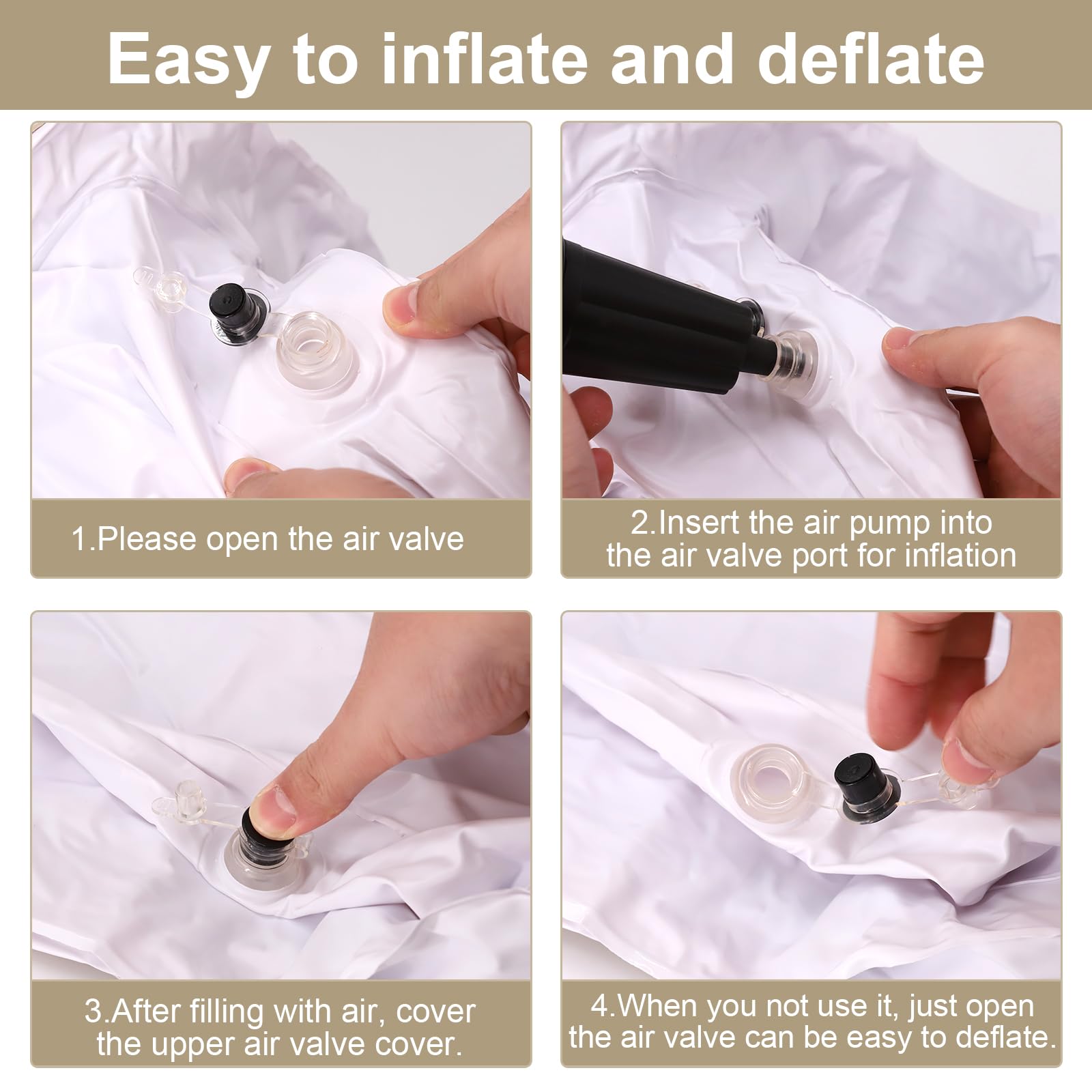 Easy to inflate and deflate

1.Please open the air valve

2.Insert the air pump into the air valve port for inflation

3.After filling with air, cover the upper air valve cover.

4.When you not use it, just open the air valve can be easy to deflate.