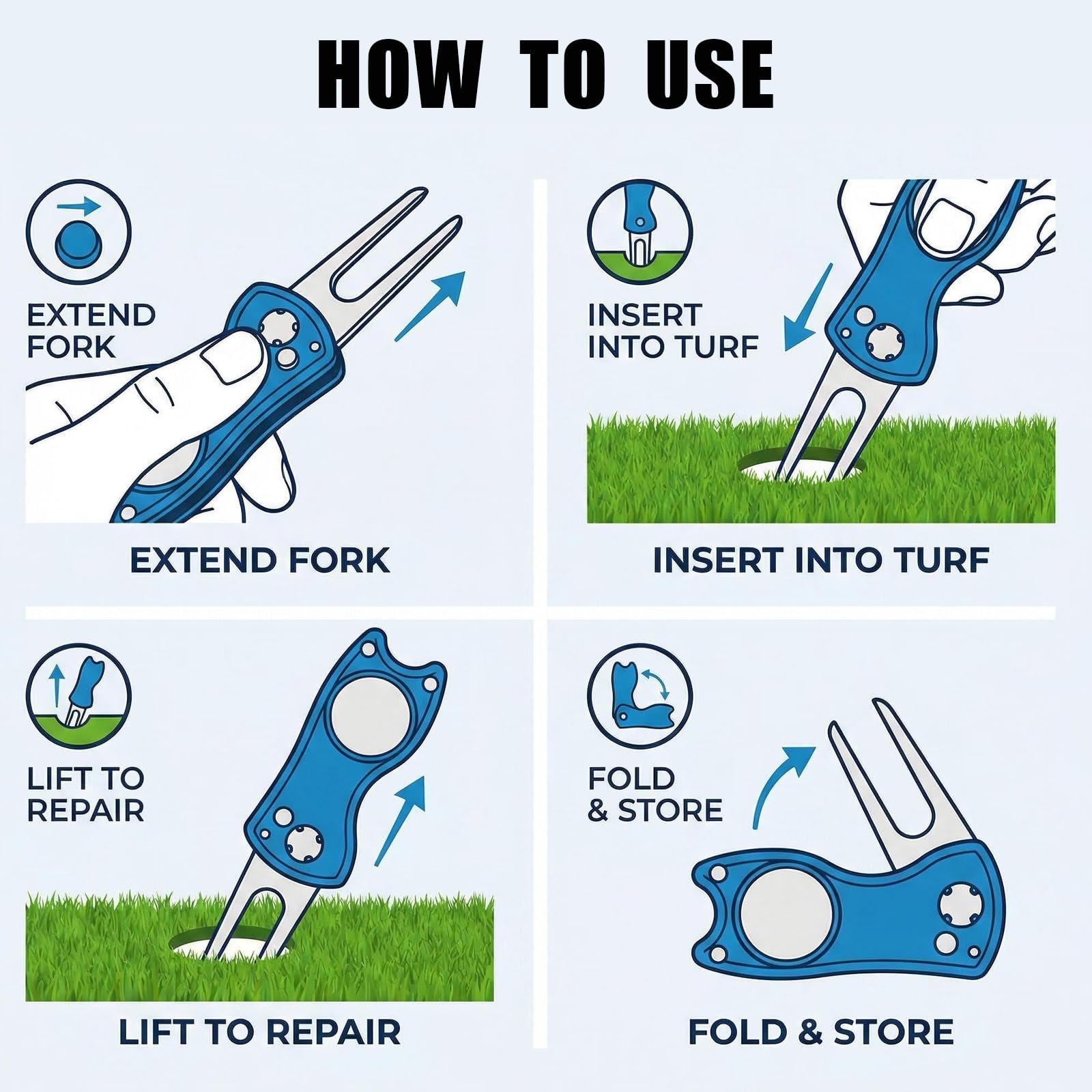 HOW TO USE

EXTEND FORK

EXTEND FORK

INSERT INTO TURF

INSERT INTO TURF

LIFT TO REPAIR

LIFT TO REPAIR

FOLD & STORE

FOLD & STORE