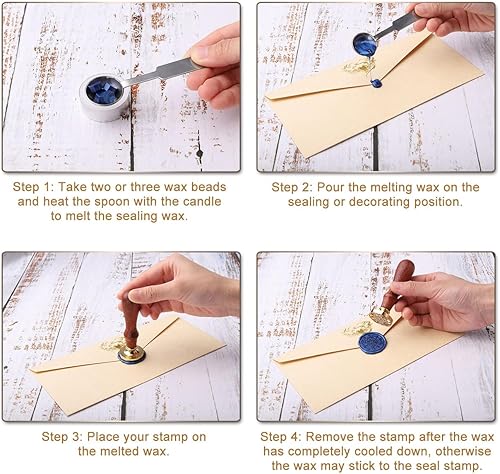 Step 1: Take two or three wax beads and heat the spoon with the candle to melt the sealing wax.

Step 2: Pour the melting wax on the sealing or decorating position.

Step 3: Place your stamp on the melted wax.

Step 4: Remove the stamp after the wax has completely cooled down, otherwise the wax may stick to the seal stamp.