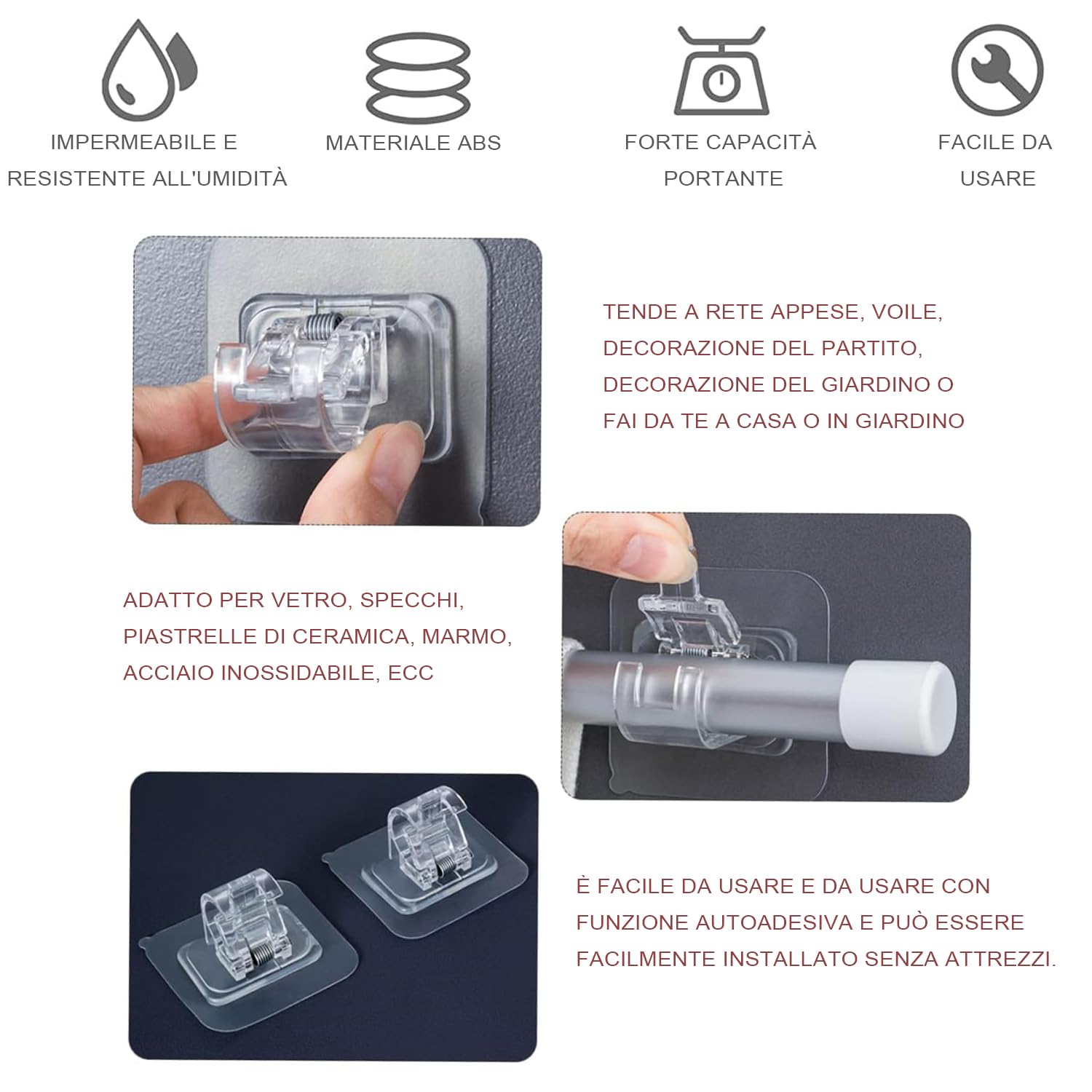 IMPERMEABILE E RESISTENTE ALL'UMIDITÀ

MATERIALE ABS

FORTE CAPACITÀ PORTANTE

FACILE DA USARE

TENDE A RETE APPESE, VOILE, DECORAZIONE DEL PARTITO, DECORAZIONE DEL GIARDINO O FAI DA TE A CASA O IN GIARDINO

ADATTO PER VETRO, SPECCHI, PIASTRELLE DI CERAMICA, MARMO, ACCIAIO INOSSIDABILE, ECC

È FACILE DA USARE E DA USARE CON FUNZIONE AUTOADESIVA E PUÒ ESSERE FACILMENTE INSTALLATO SENZA ATTREZZI.