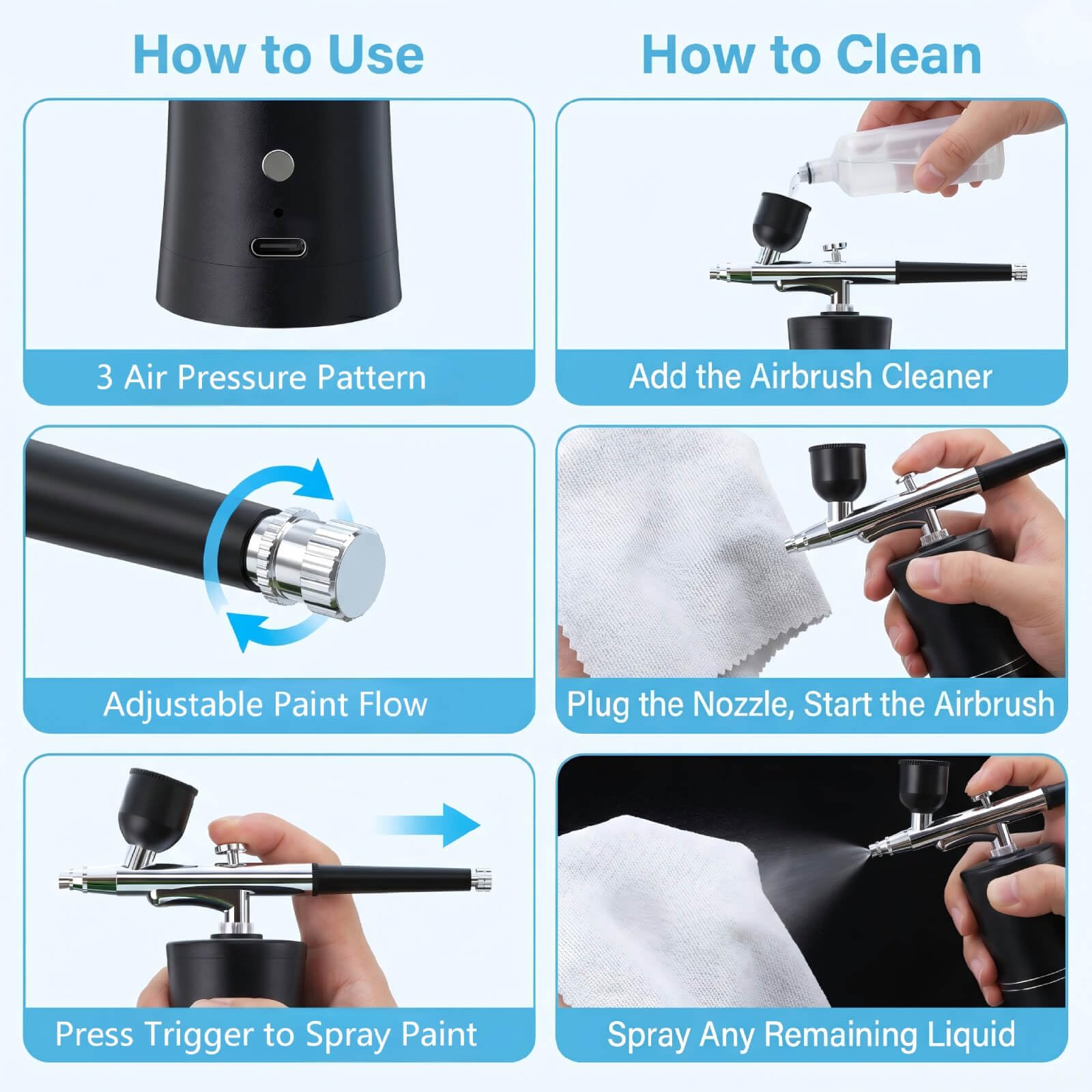 How to Use

3 Air Pressure Pattern

Adjustable Paint Flow

Press Trigger to Spray Paint

How to Clean

Add the Airbrush Cleaner

Plug the Nozzle, Start the Airbrush

Spray Any Remaining Liquid