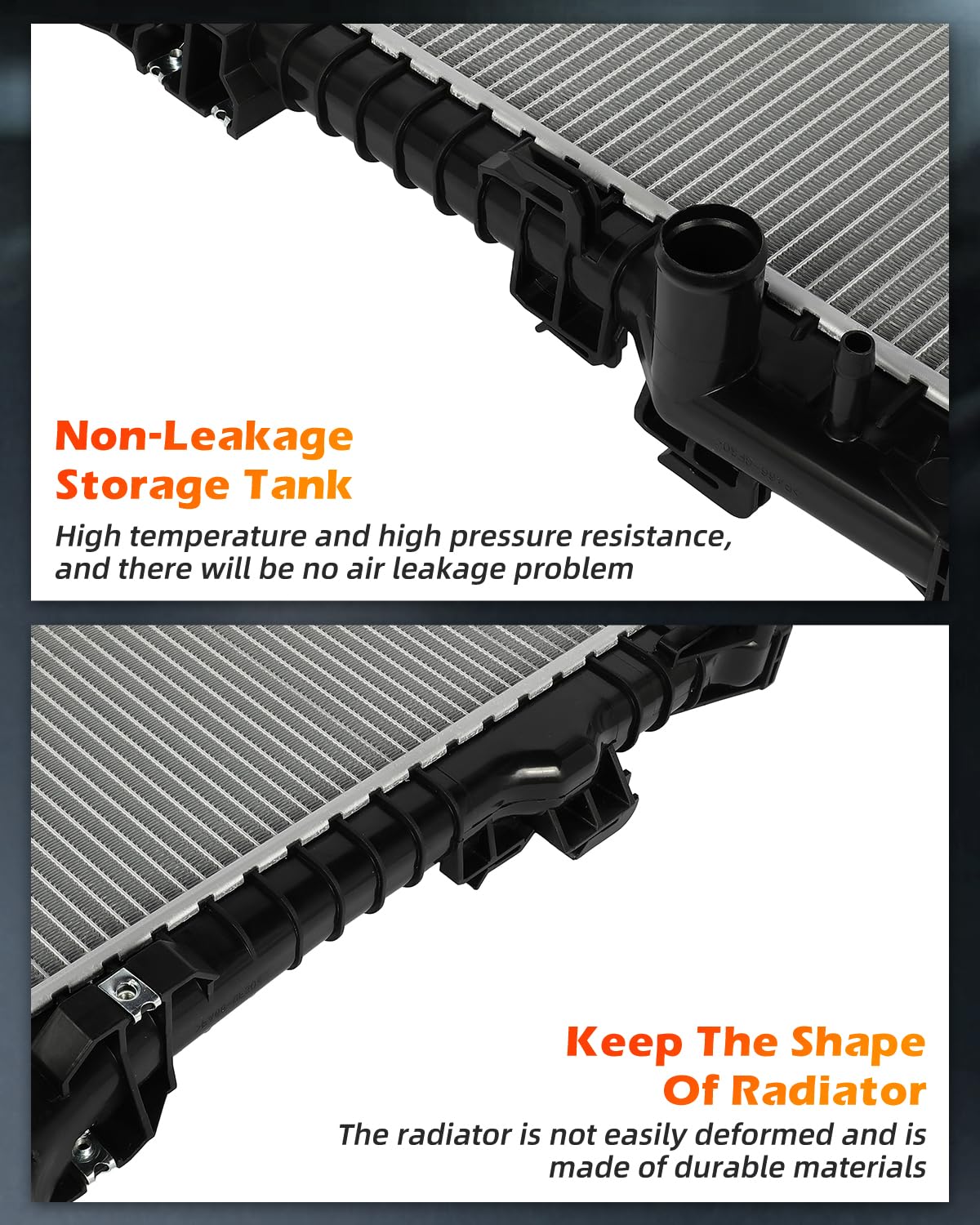 Non-Leakage Storage Tank

High temperature and high pressure resistance, and there will be no air leakage problem

Keep The Shape Of Radiator

The radiator is not easily deformed and is made of durable materials