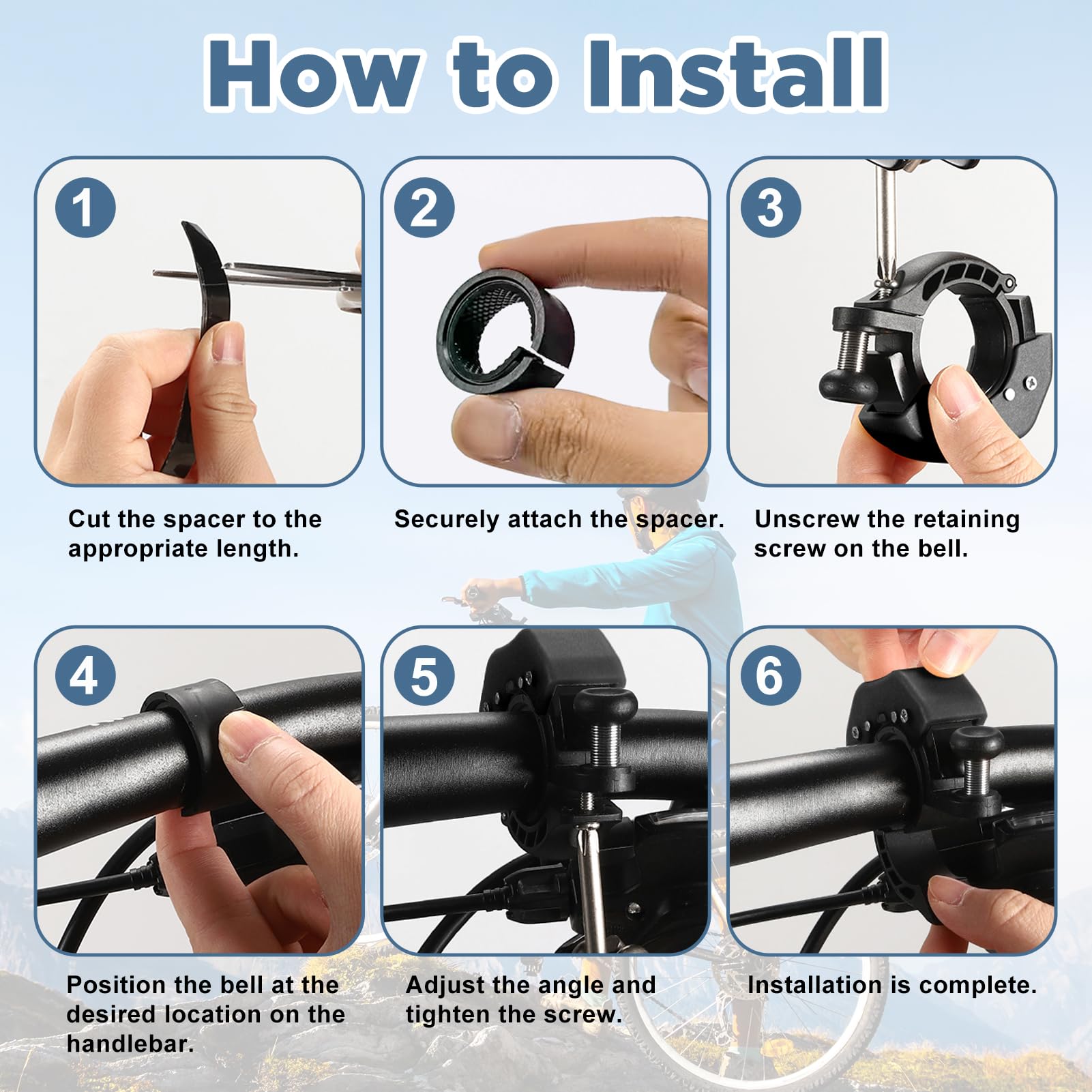 How to Install

1

Cut the spacer to the appropriate length.

2

Securely attach the spacer.

3

Unscrew the retaining screw on the bell.

4

Position the bell at the desired location on the handlebar.

5

Adjust the angle and tighten the screw.

6

Installation is complete.