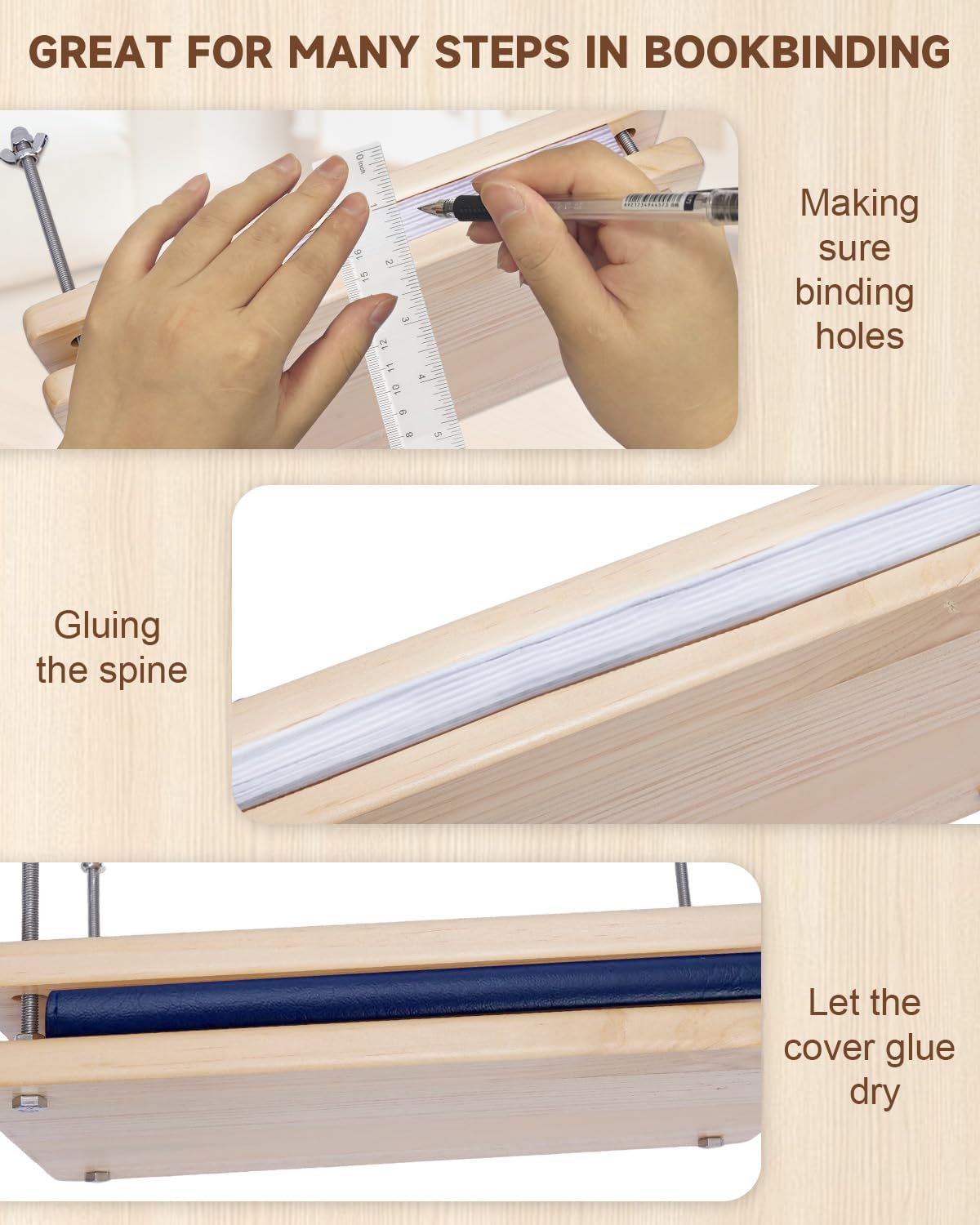 GREAT FOR MANY STEPS IN BOOKBINDING

Making sure binding holes

Gluing the spine

Let the cover glue dry