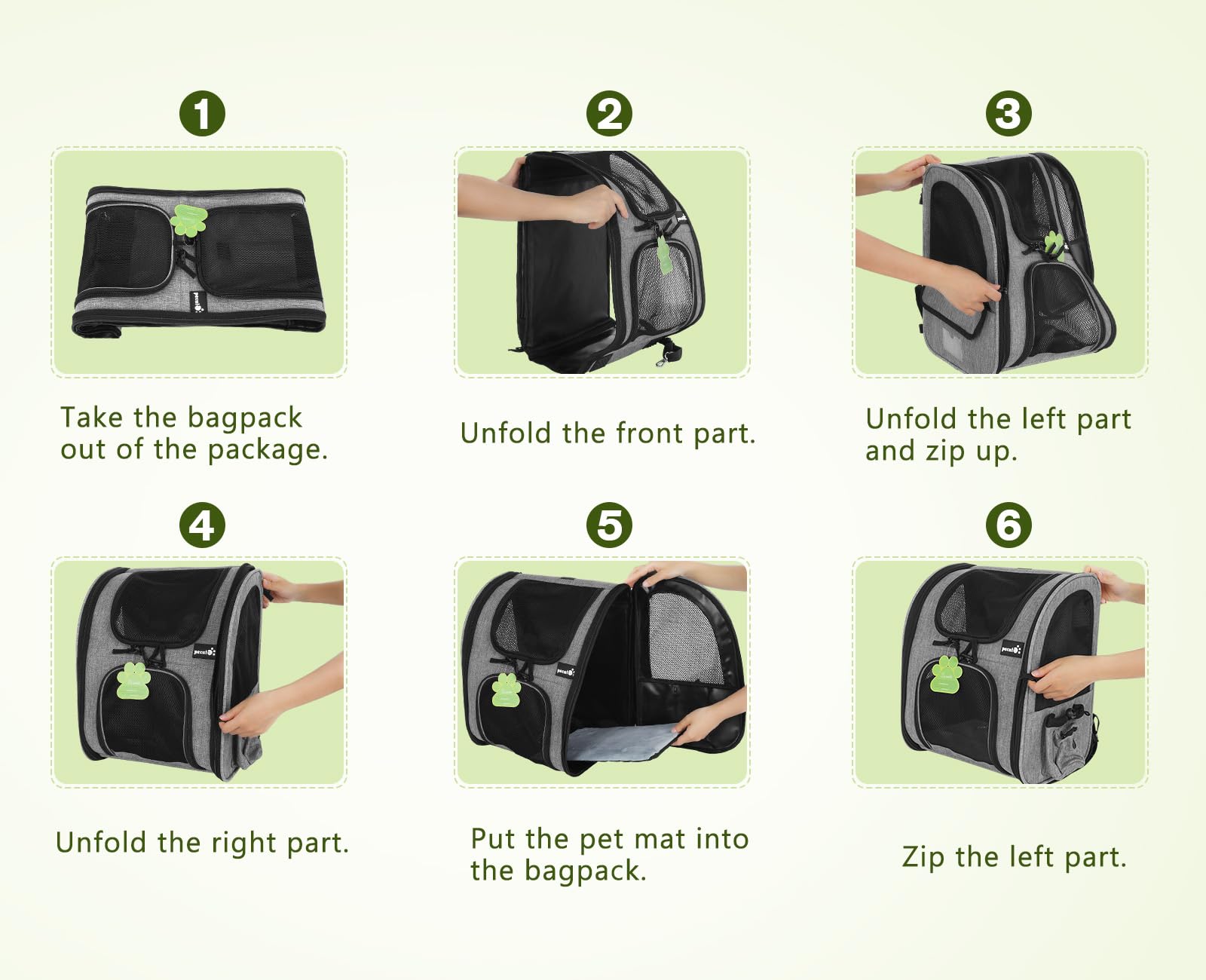 1

Take the bagpack out of the package.

2

Unfold the front part.

3

Unfold the left part and zip up.

4

Unfold the right part.

5

Put the pet mat into the bagpack.

6

Zip the left part.