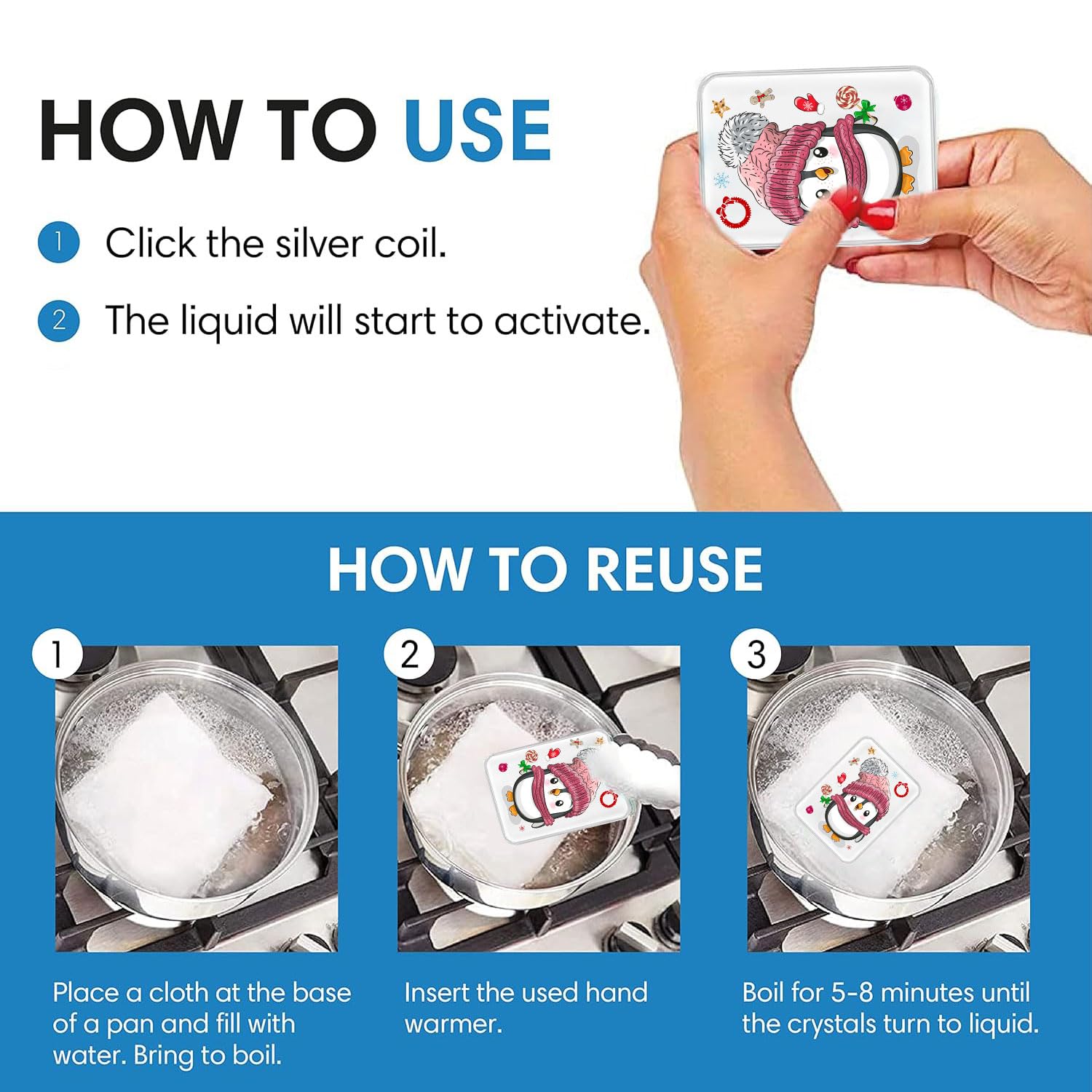 HOW TO USE

1 Click the silver coil.

2 The liquid will start to activate.

HOW TO REUSE

1

Place a cloth at the base of a pan and fill with water. Bring to boil.

2

Insert the used hand warmer.

3

Boil for 5-8 minutes until the crystals turn to liquid.