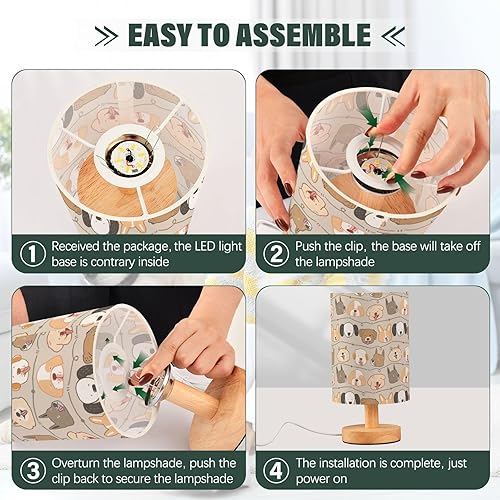 EASY TO ASSEMBLE

① Received the package, the LED light base is contrary inside

② Push the clip, the base will take off the lampshade

③ Overturn the lampshade, push the clip back to secure the lampshade

④ The installation is complete, just power on