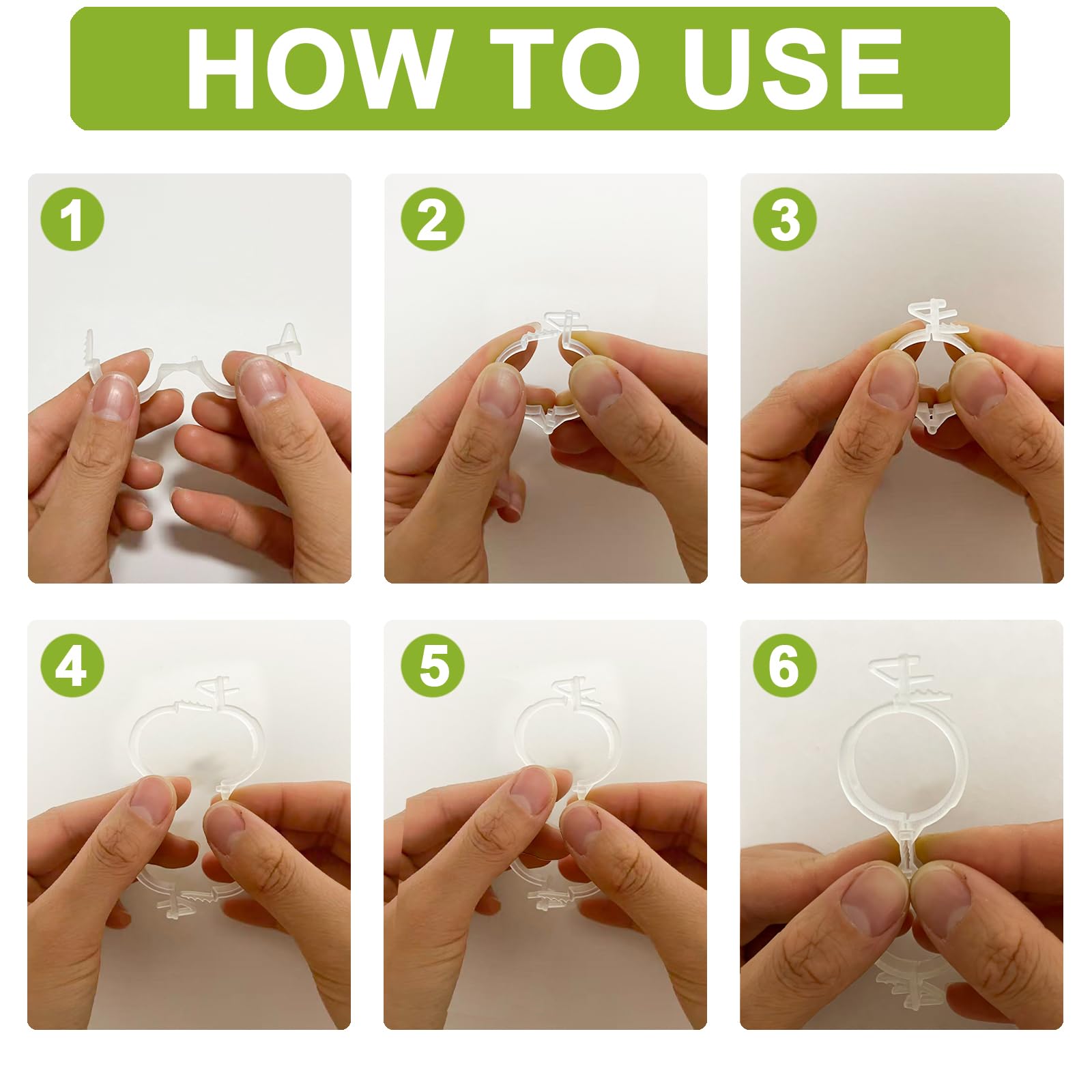 HOW TO USE

1

2

3

4

5

6