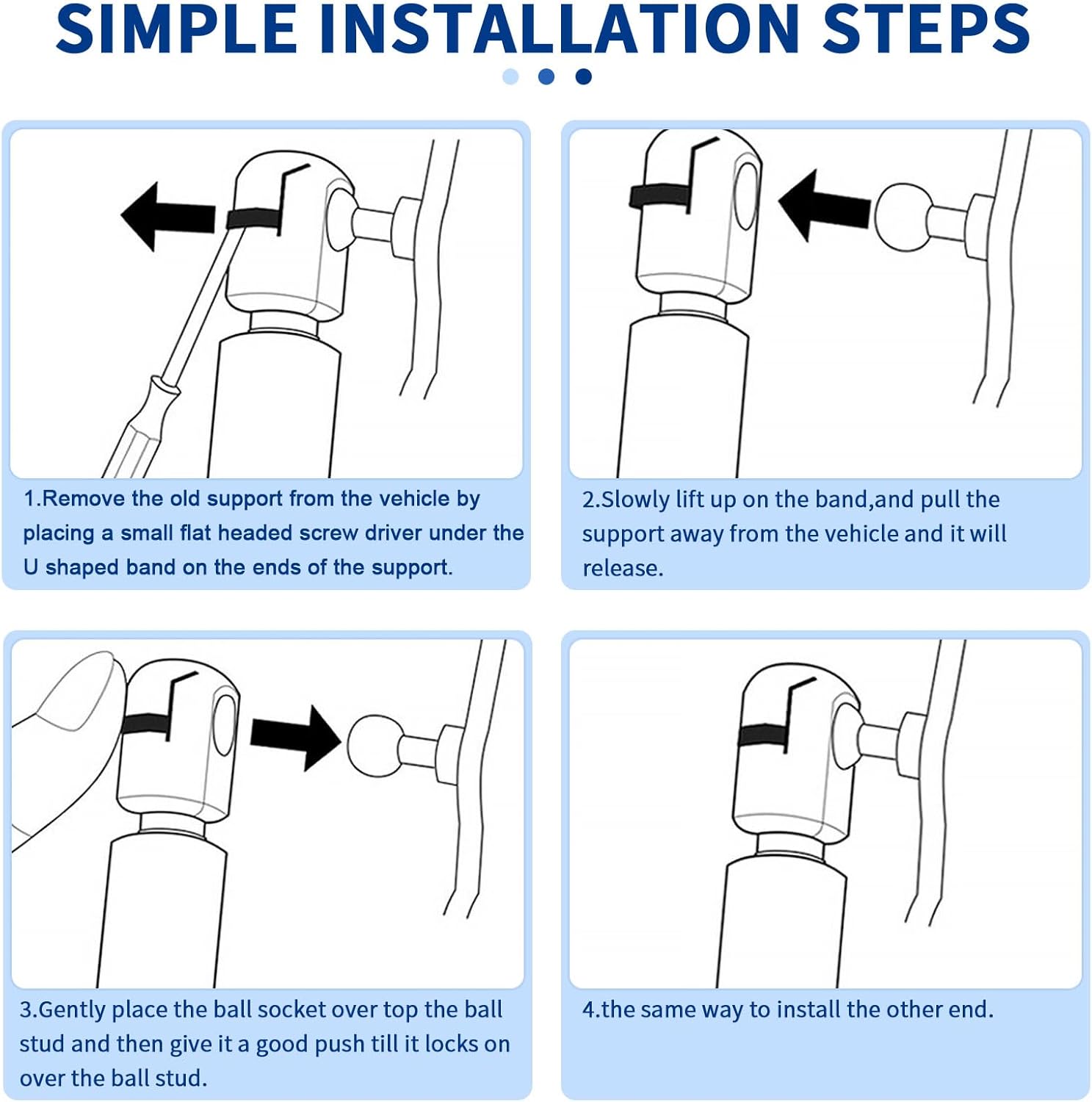 SIMPLE INSTALLATION STEPS

1.Remove the old support from the vehicle by placing a small flat headed screw driver under the U shaped band on the ends of the support.

2.Slowly lift up on the band,and pull the support away from the vehicle and it will release.

3.Gently place the ball socket over top the ball stud and then give it a good push till it locks on over the ball stud.

4.the same way to install the other end.