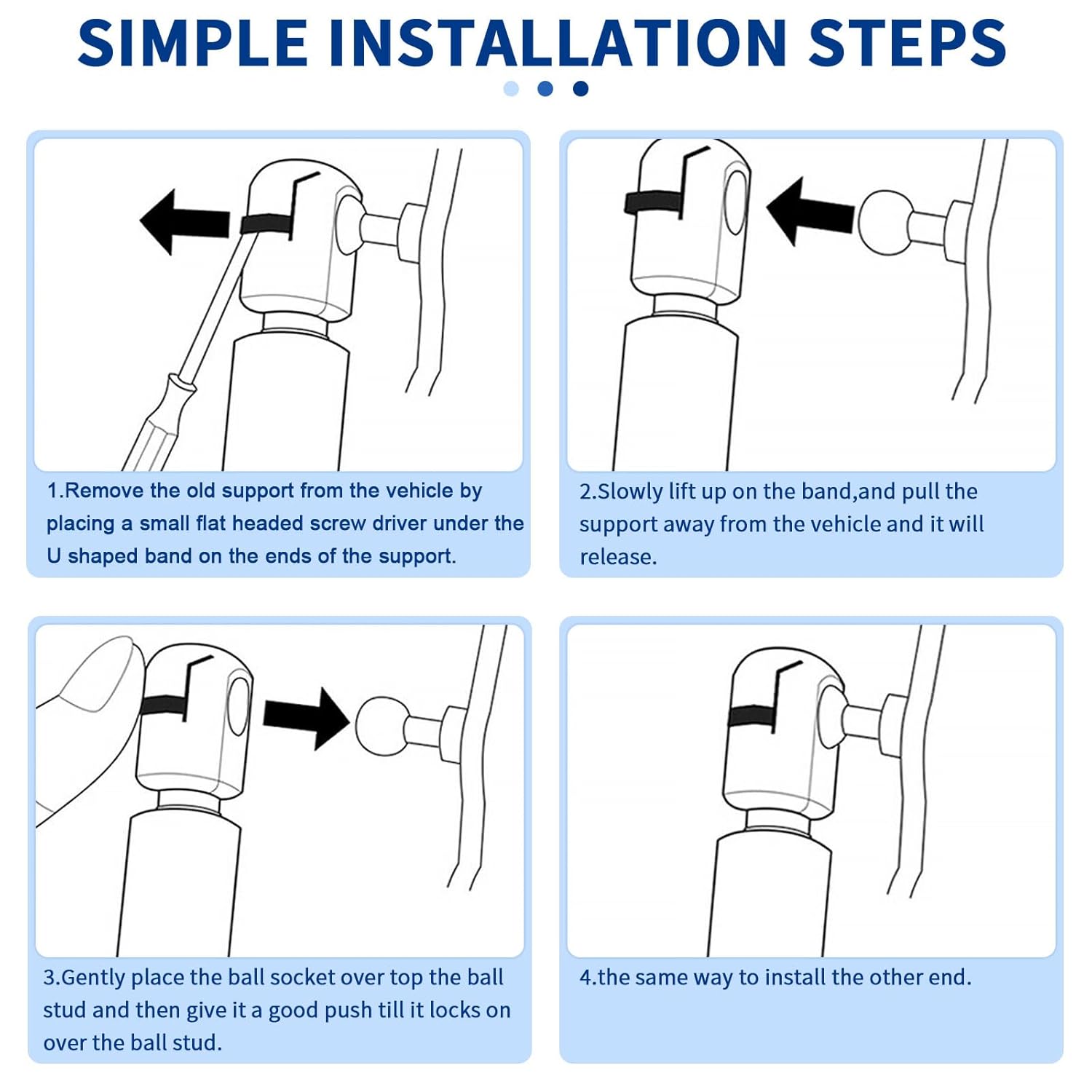 SIMPLE INSTALLATION STEPS

1.Remove the old support from the vehicle by placing a small flat headed screw driver under the U shaped band on the ends of the support.

2.Slowly lift up on the band,and pull the support away from the vehicle and it will release.

3.Gently place the ball socket over top the ball stud and then give it a good push till it locks on over the ball stud.

4.the same way to install the other end.