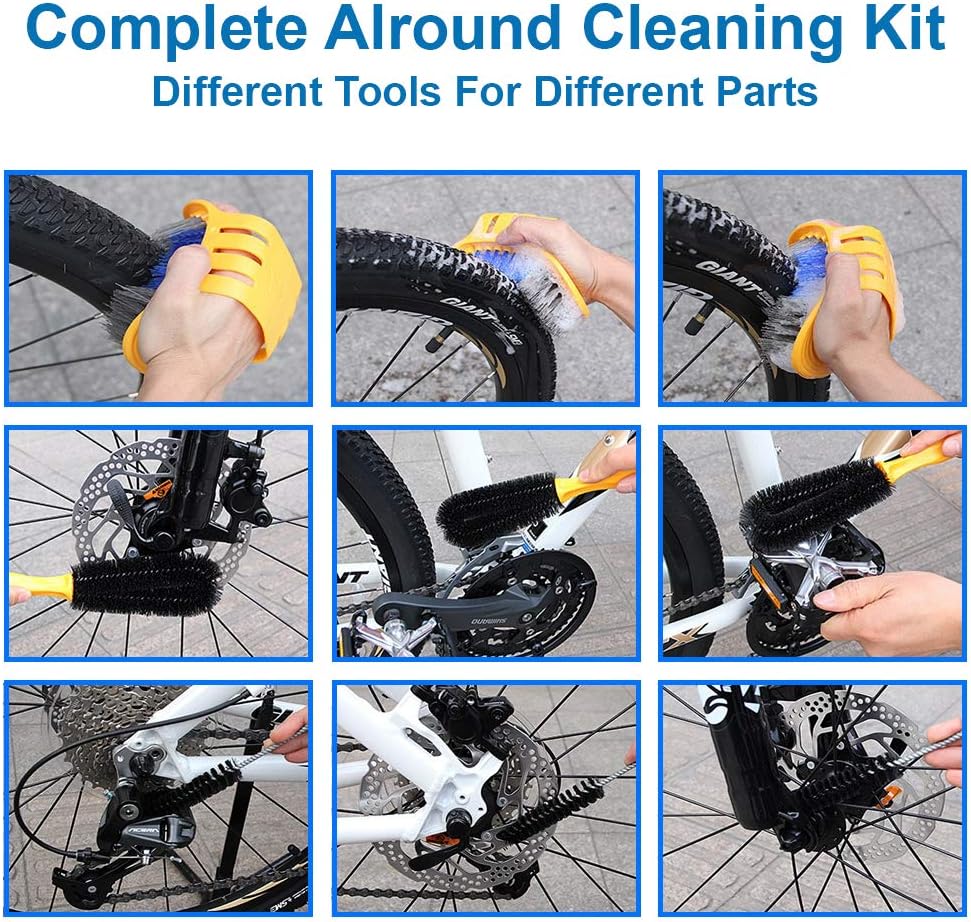 Complete Alround Cleaning Kit
Different Tools For Different Parts

GIANT

GIANT

SHIMANO

ACERA