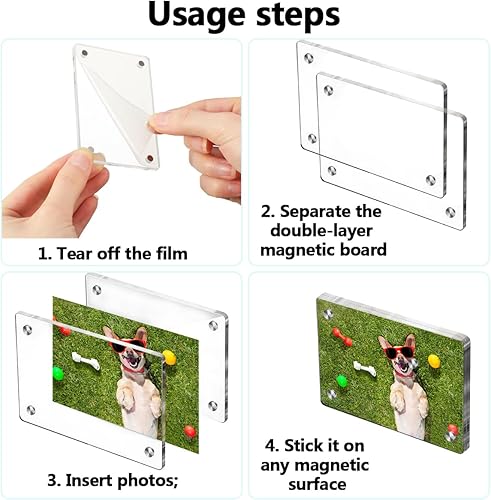 Usage steps

1. Tear off the film

2. Separate the double-layer magnetic board

3. Insert photos;

4. Stick it on any magnetic surface