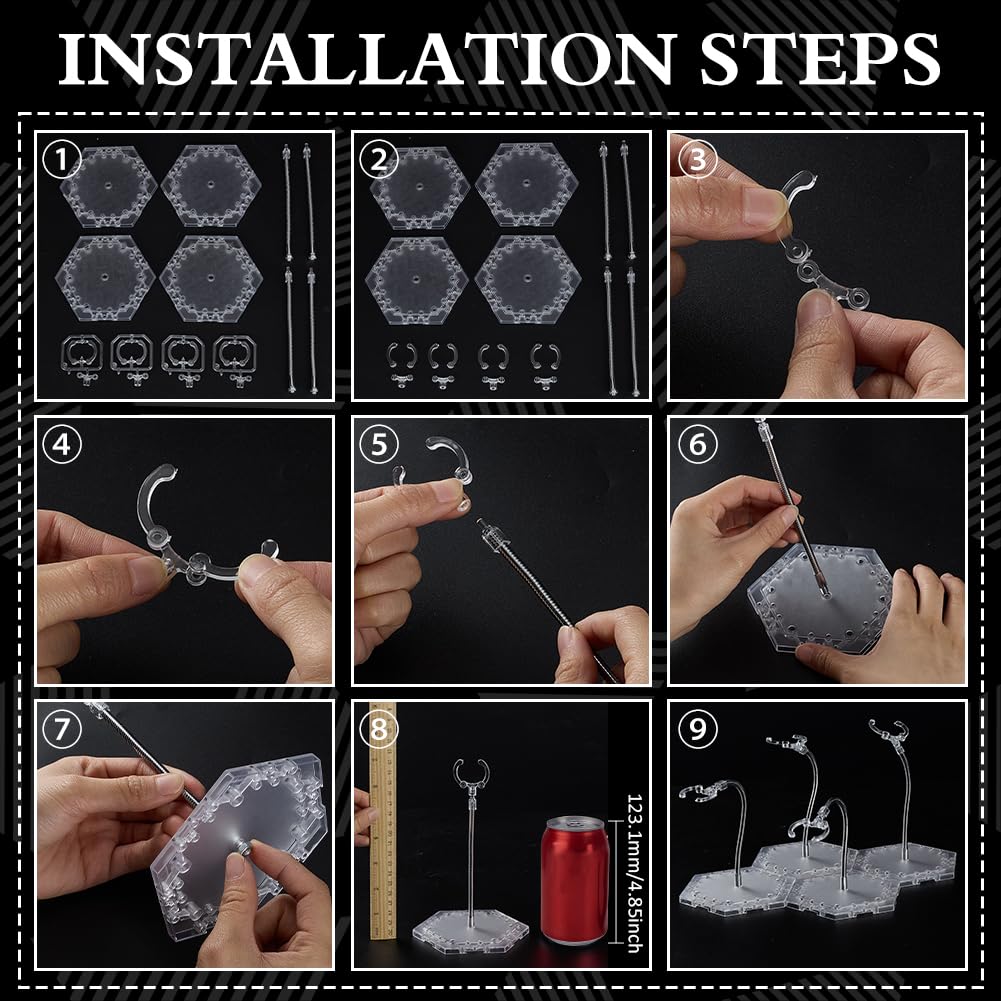 INSTALLATION STEPS

1

2

3

4

5

6

7

8

123.1mm/4.85inch

9