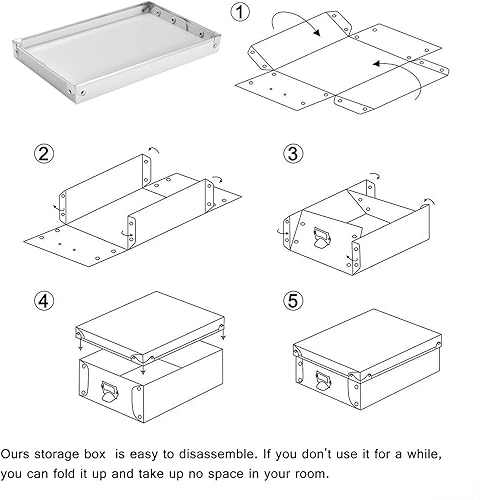 ①

②

③

④

⑤

Ours storage box is easy to disassemble. If you don't use it for a while, you can fold it up and take up no space in your room.