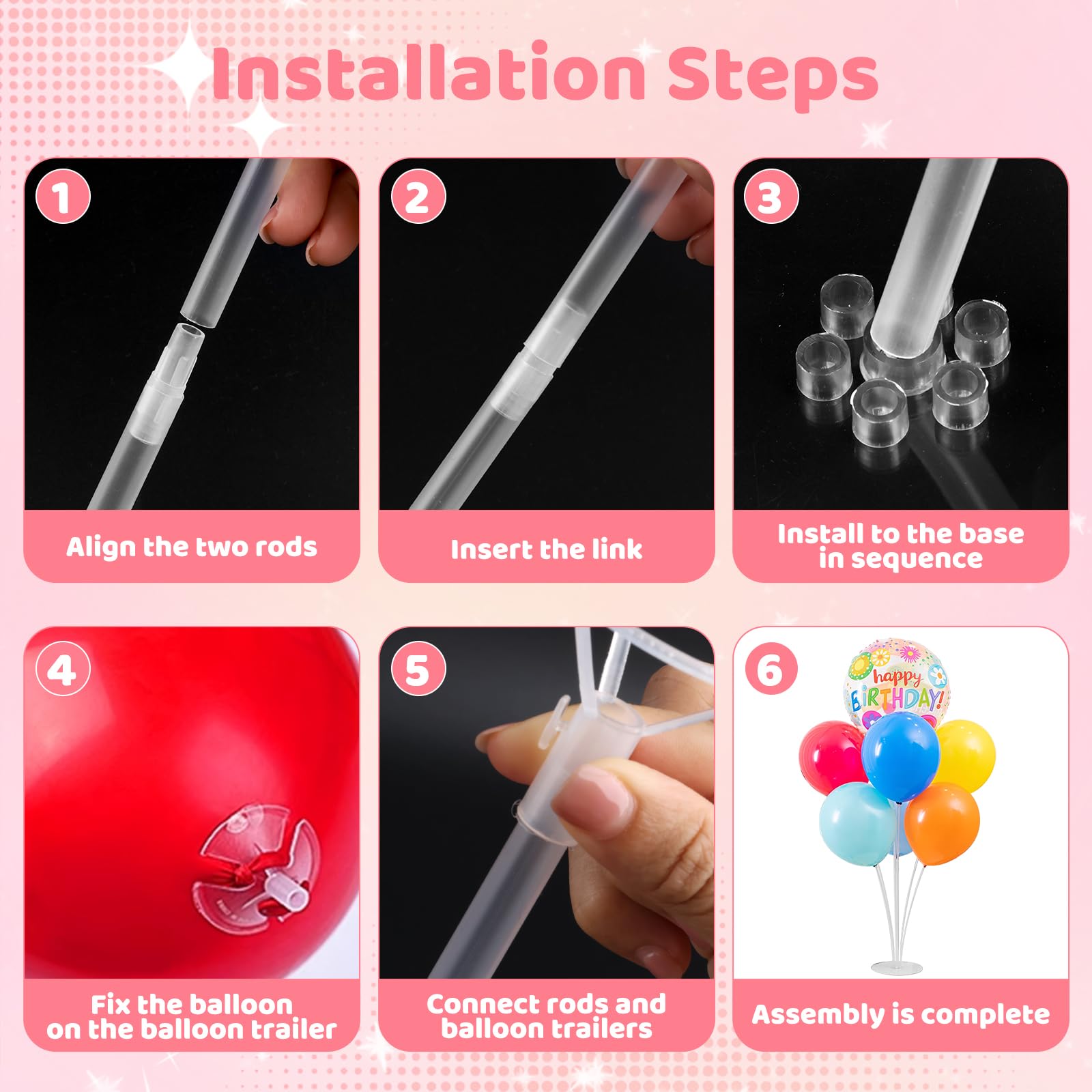 Installation Steps

1
Align the two rods

2
Insert the link

3
Install to the base in sequence

4
Fix the balloon on the balloon trailer

5
Connect rods and balloon trailers

6
happy BIRTHDAY!
Assembly is complete