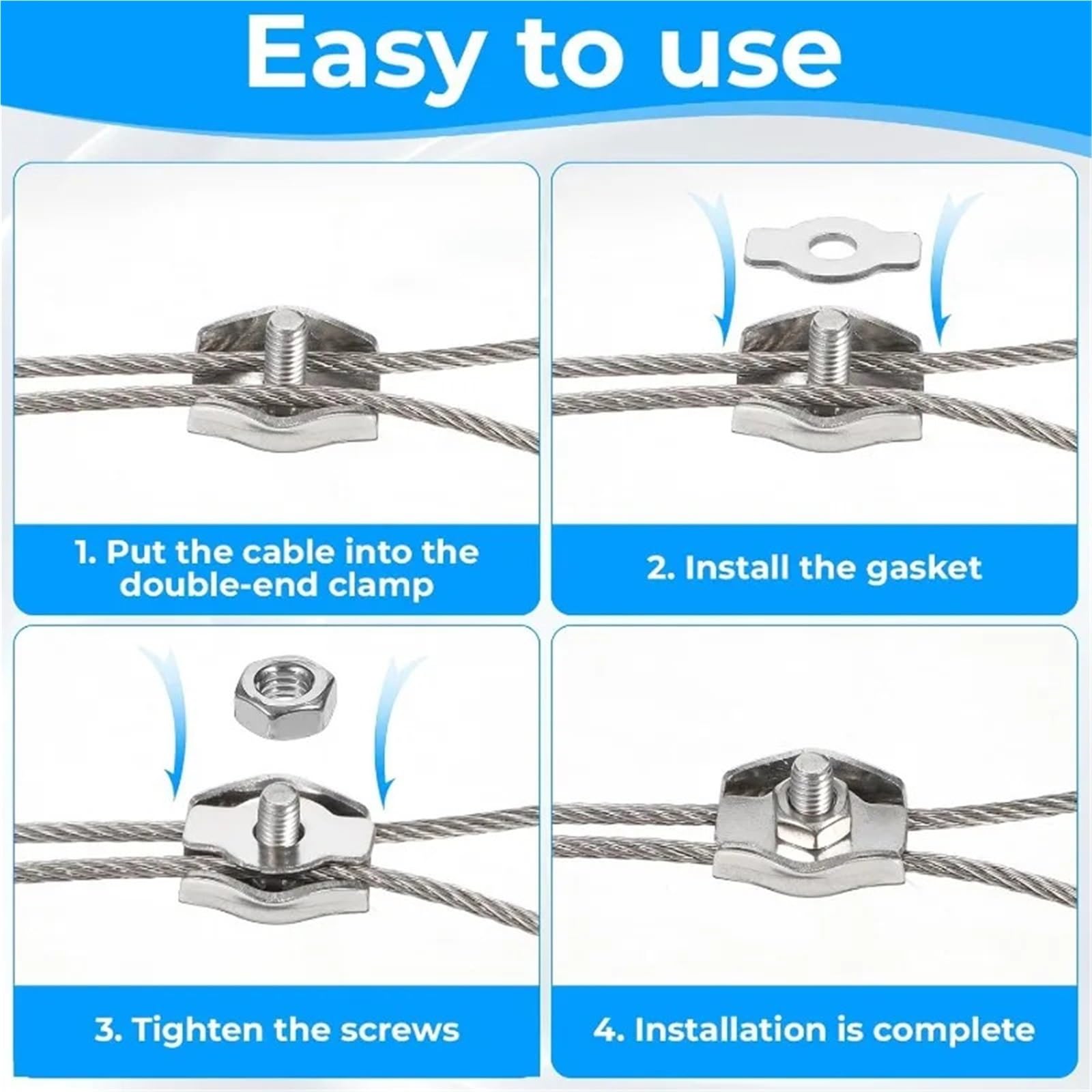 Easy to use

1. Put the cable into the double-end clamp

2. Install the gasket

3. Tighten the screws

4. Installation is complete