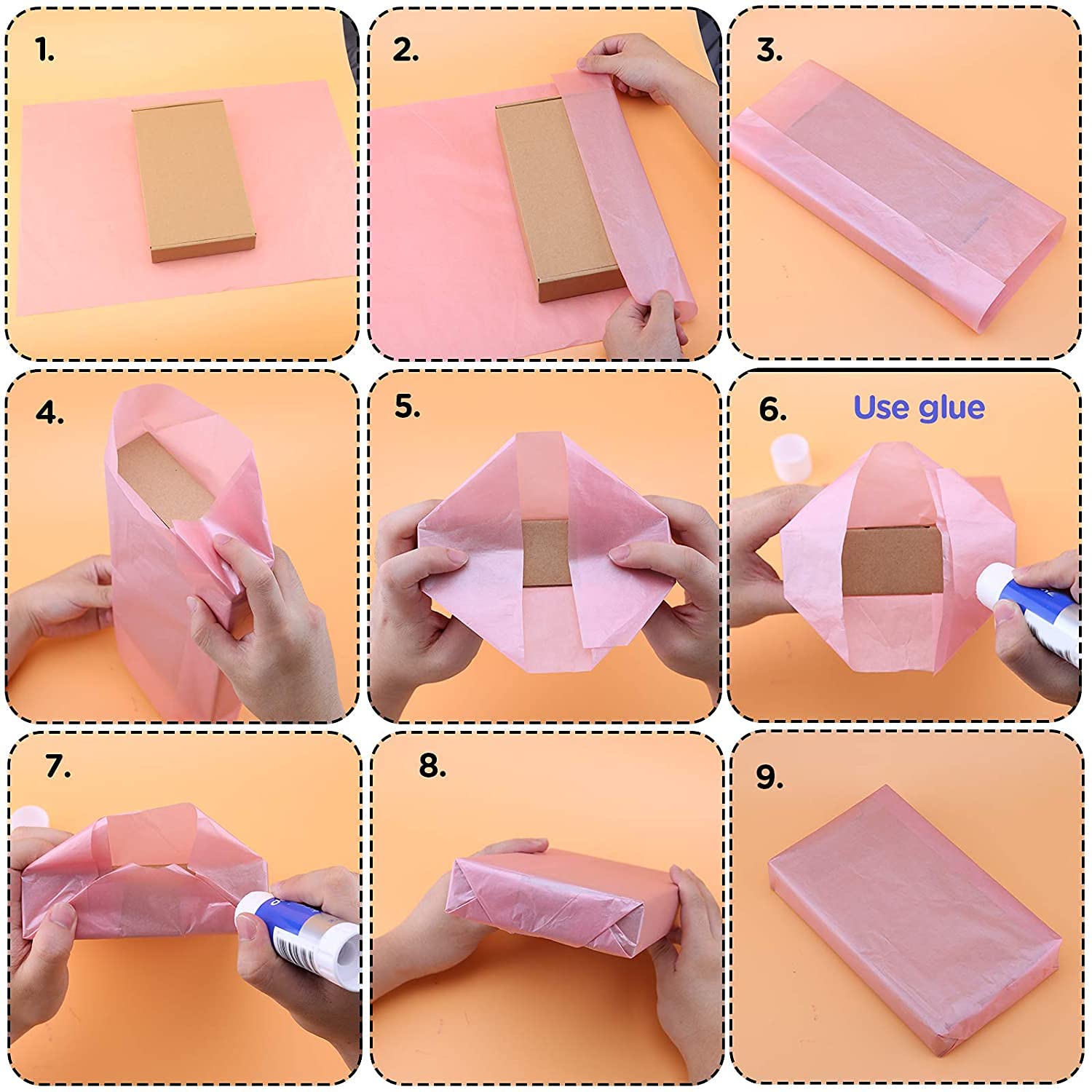 1.

2.

3.

4.

5.

6. Use glue

7.

8.

9.